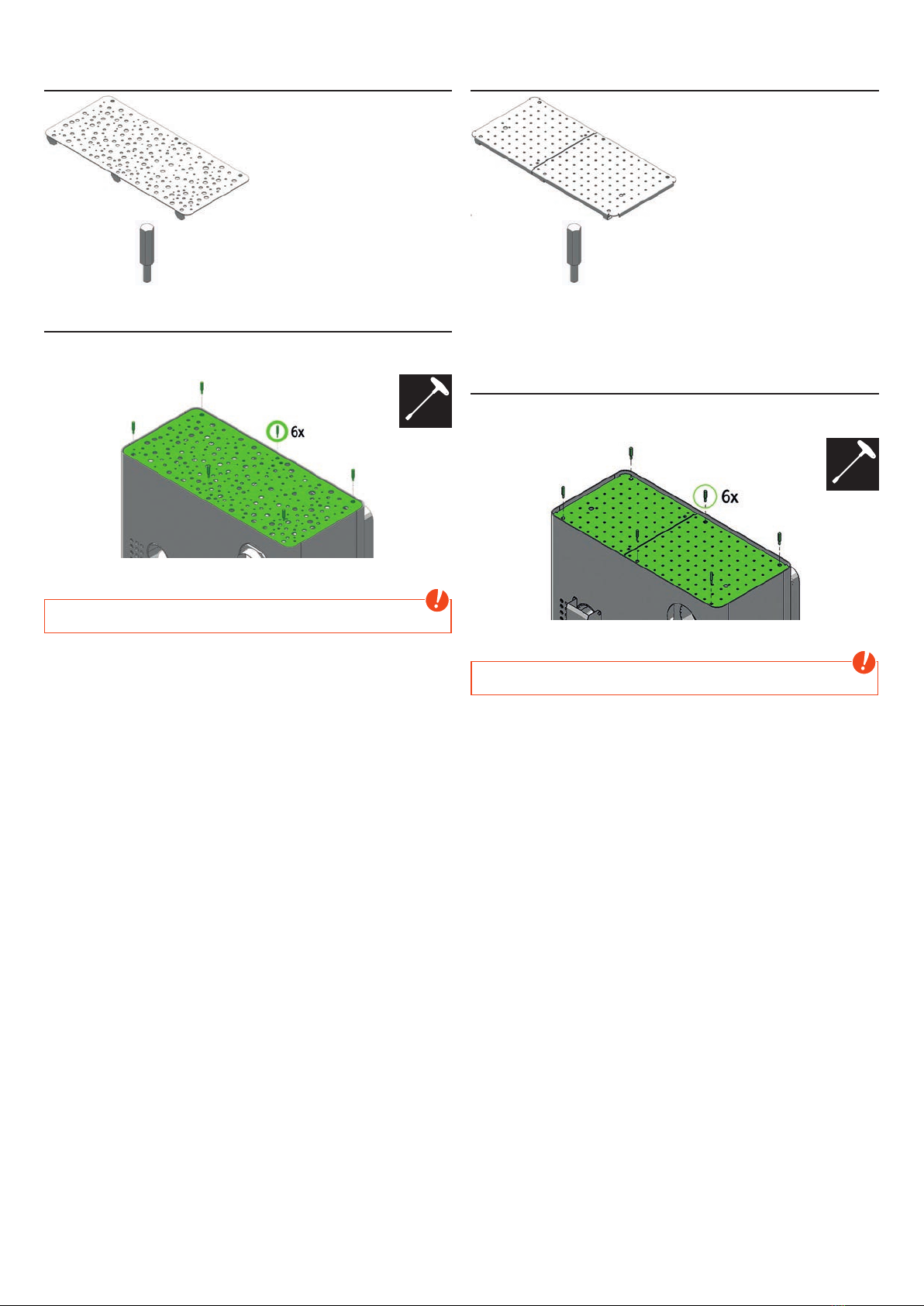 6x

6x