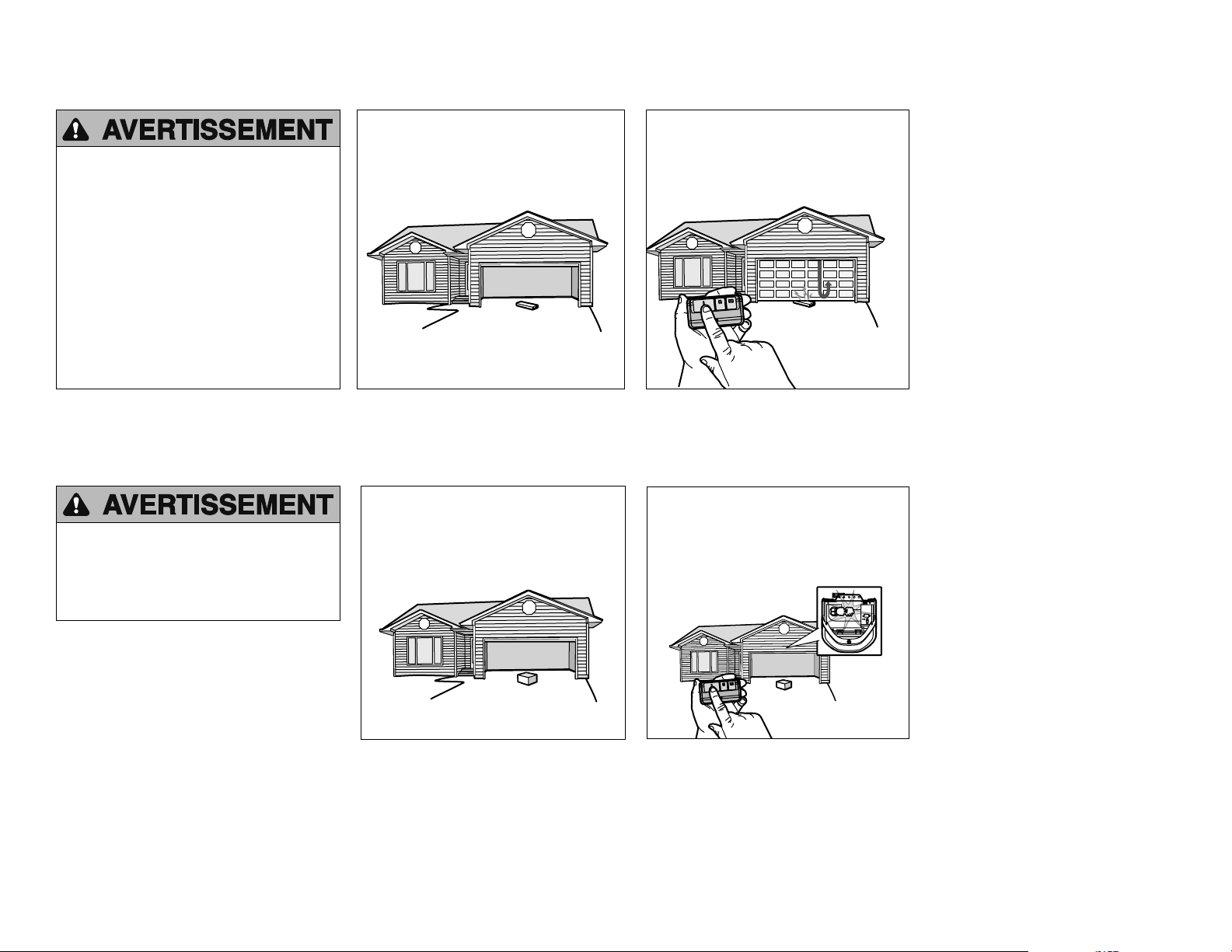 AVERTISSEMENT

AVERTISSEMENT