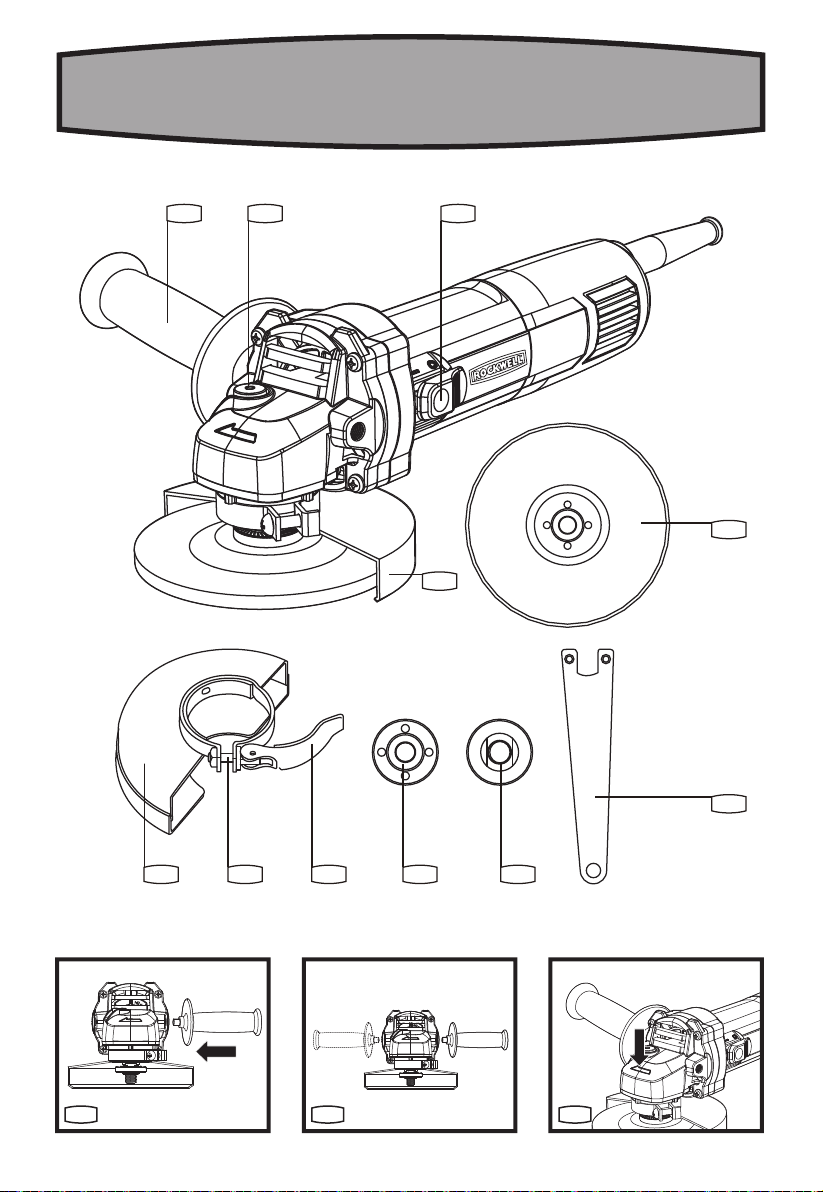 ROCKWELL