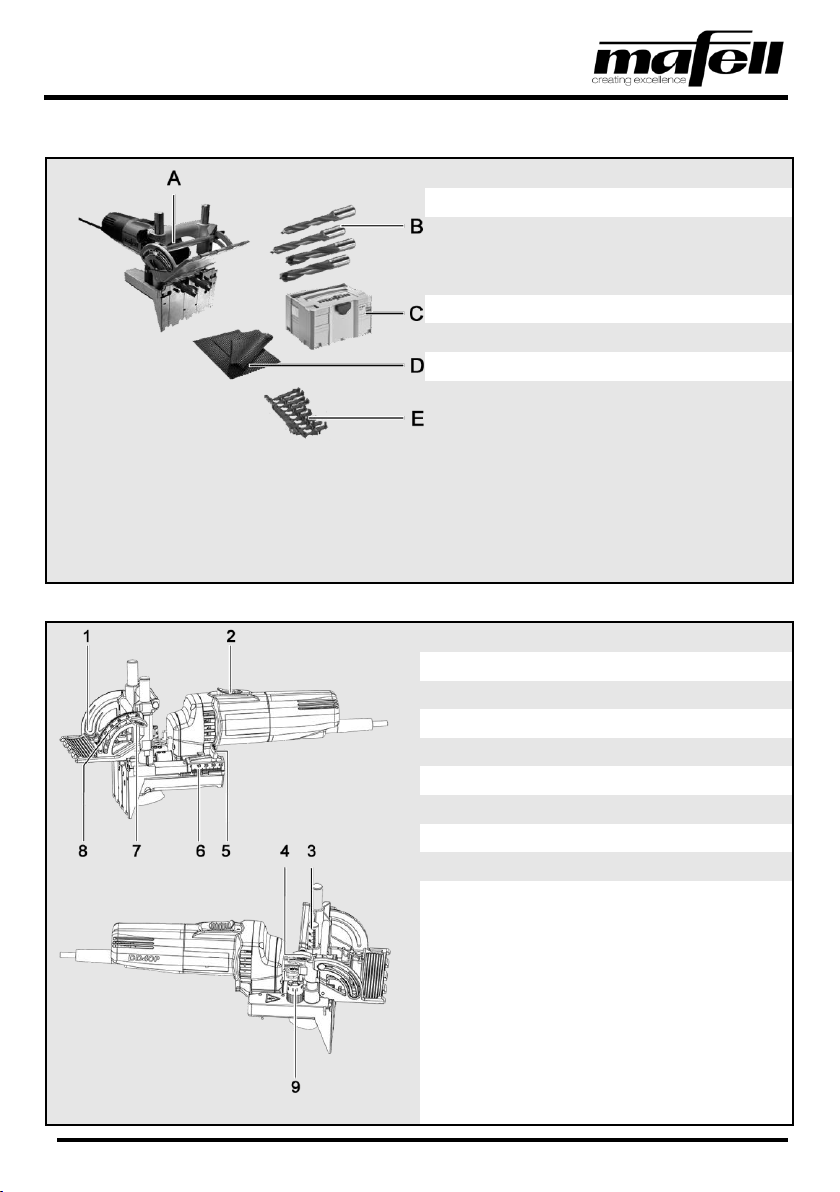 mafell
creating excellence

A
B
C
D
E

1
2
8
7
6
5
4
3
9