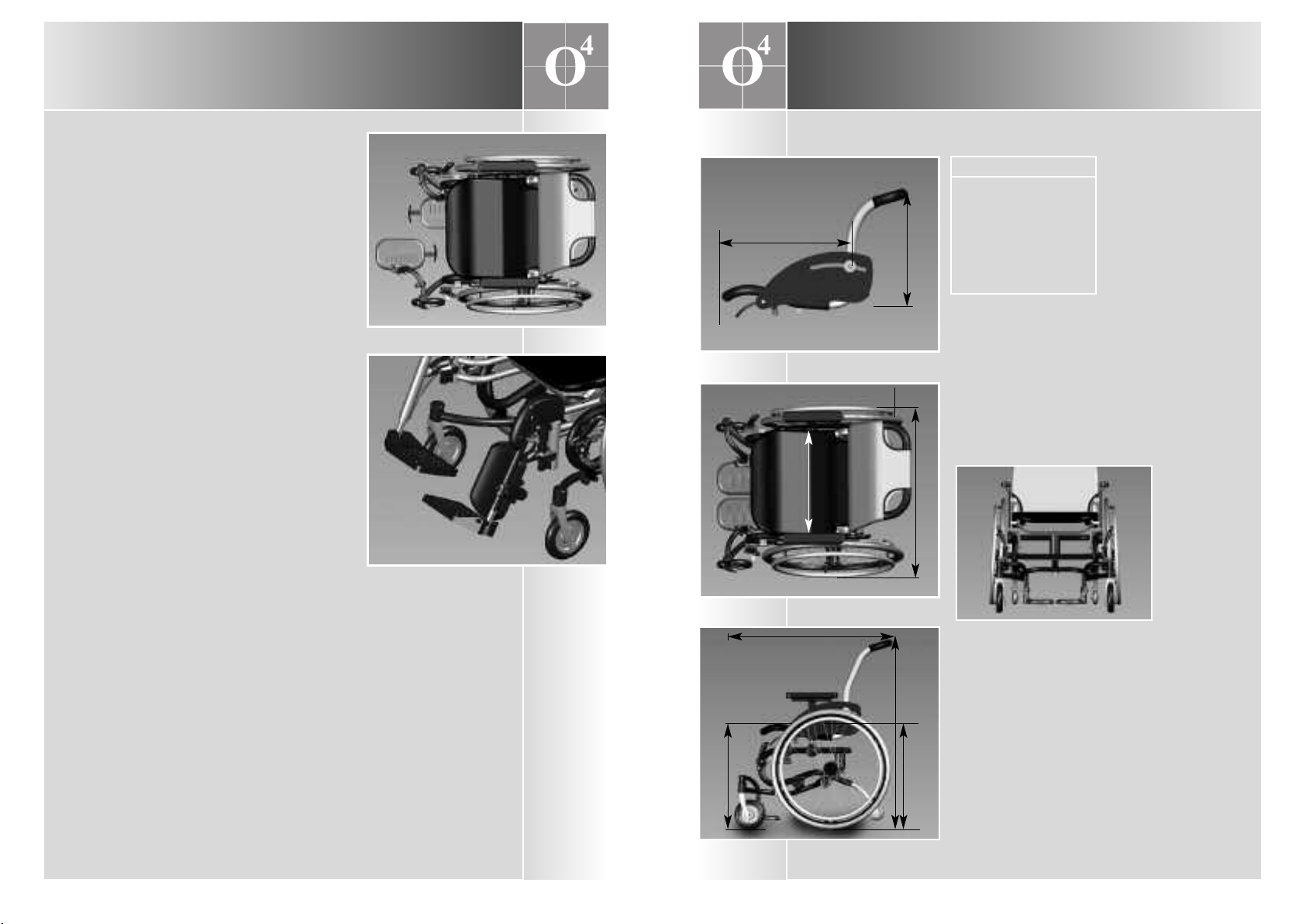 $O^4$

$O^4$