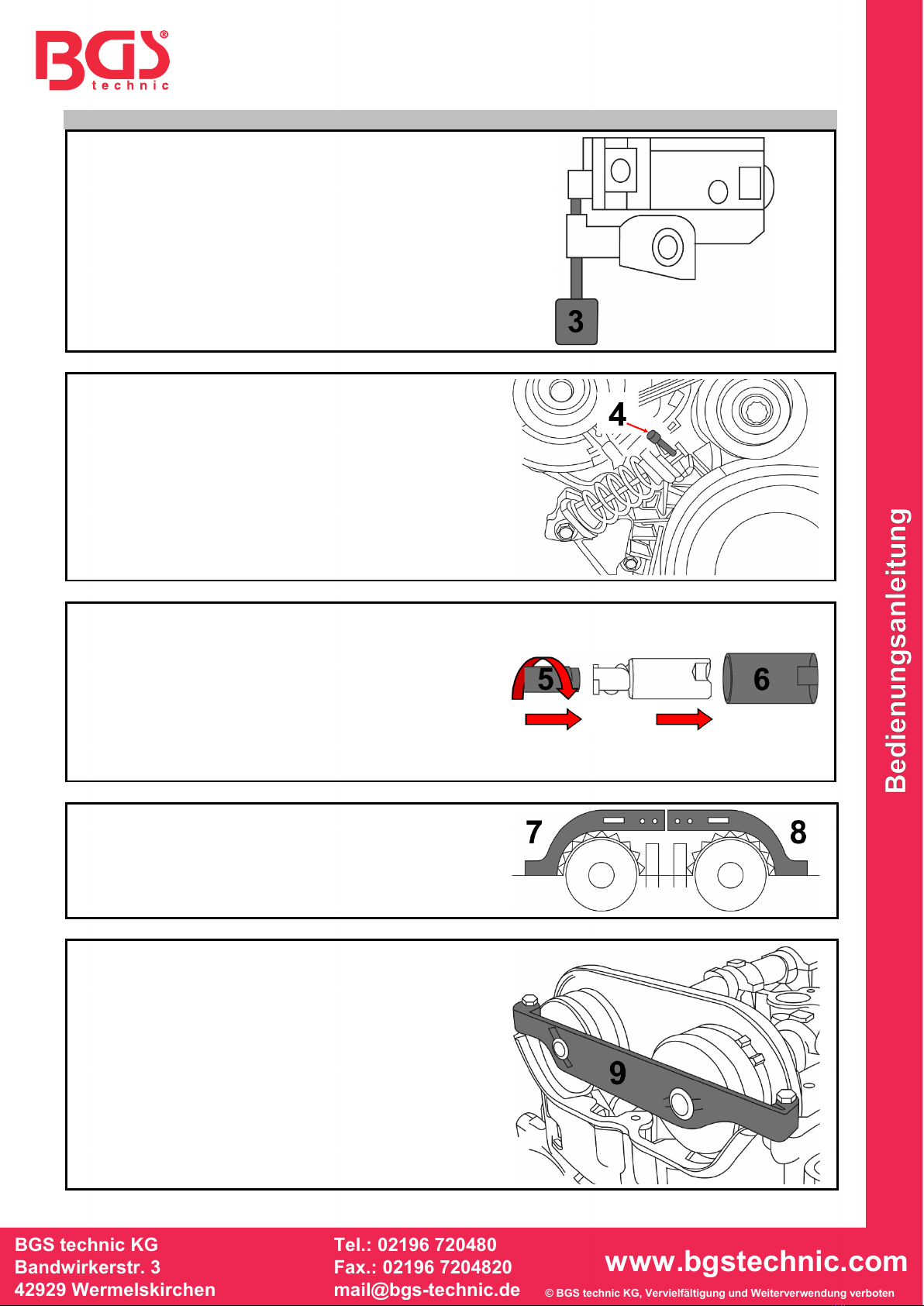 BGS®
technic

3

4

5

6

7

8

9

Bedienungsanleitung

BGS technic KG
Bandwirkerstr. 3
42929 Wermelskirchen

Tel.: 02196 720480
Fax.: 02196 7204820
mail@bgs-technic.de

www.bgstechnic.com

© BGS technic KG, Vervielfältigung und Weiterverwendung verboten