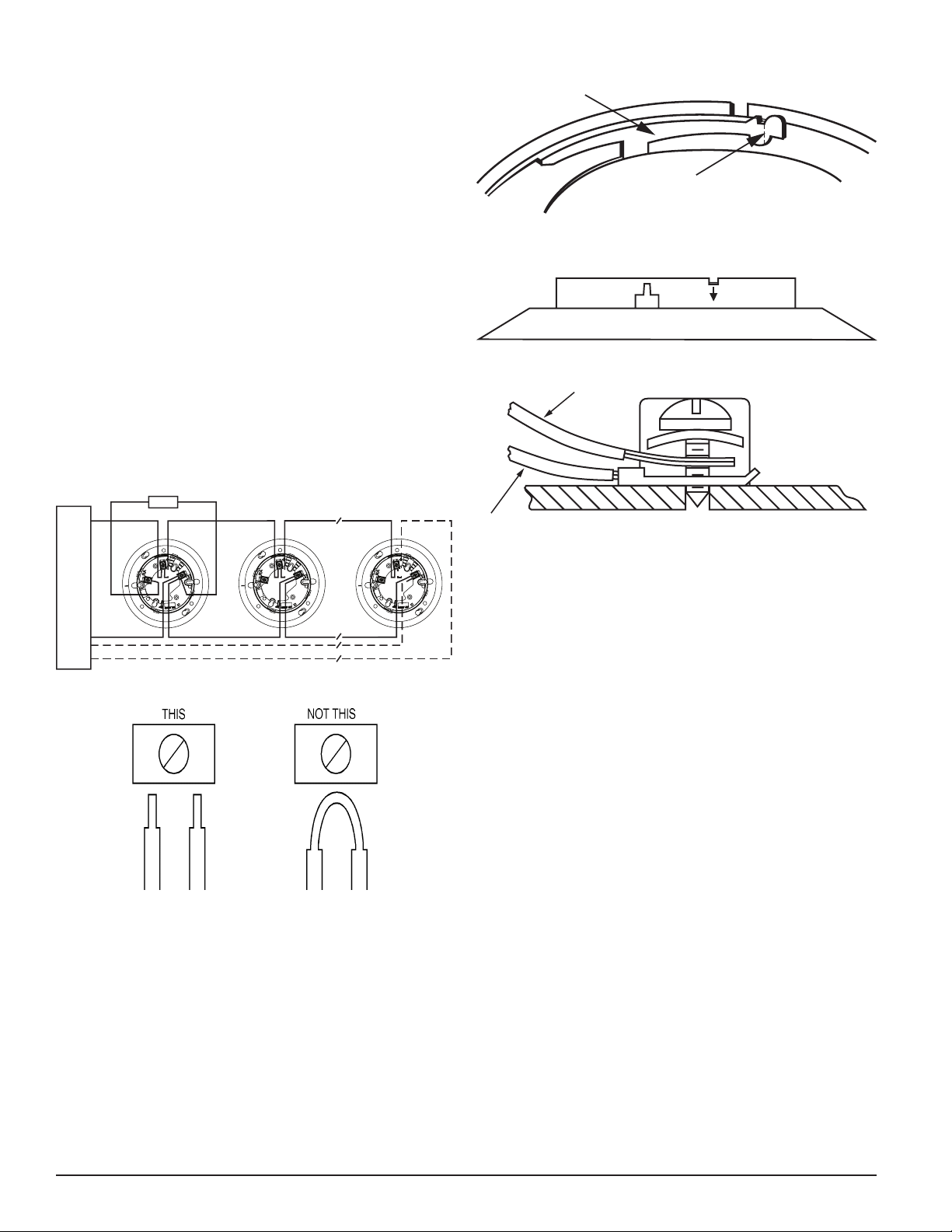 THIS

NOT THIS