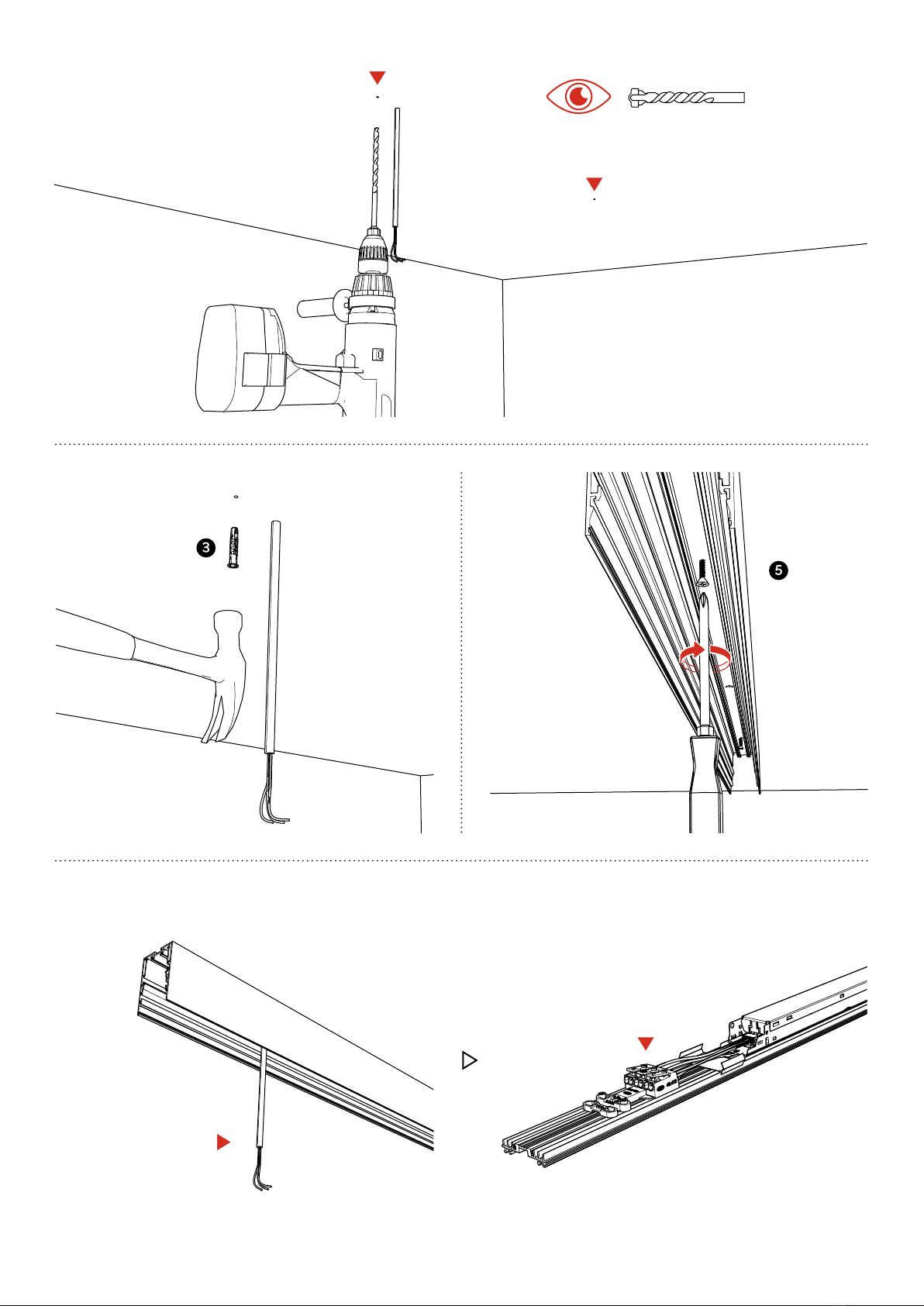 3

5