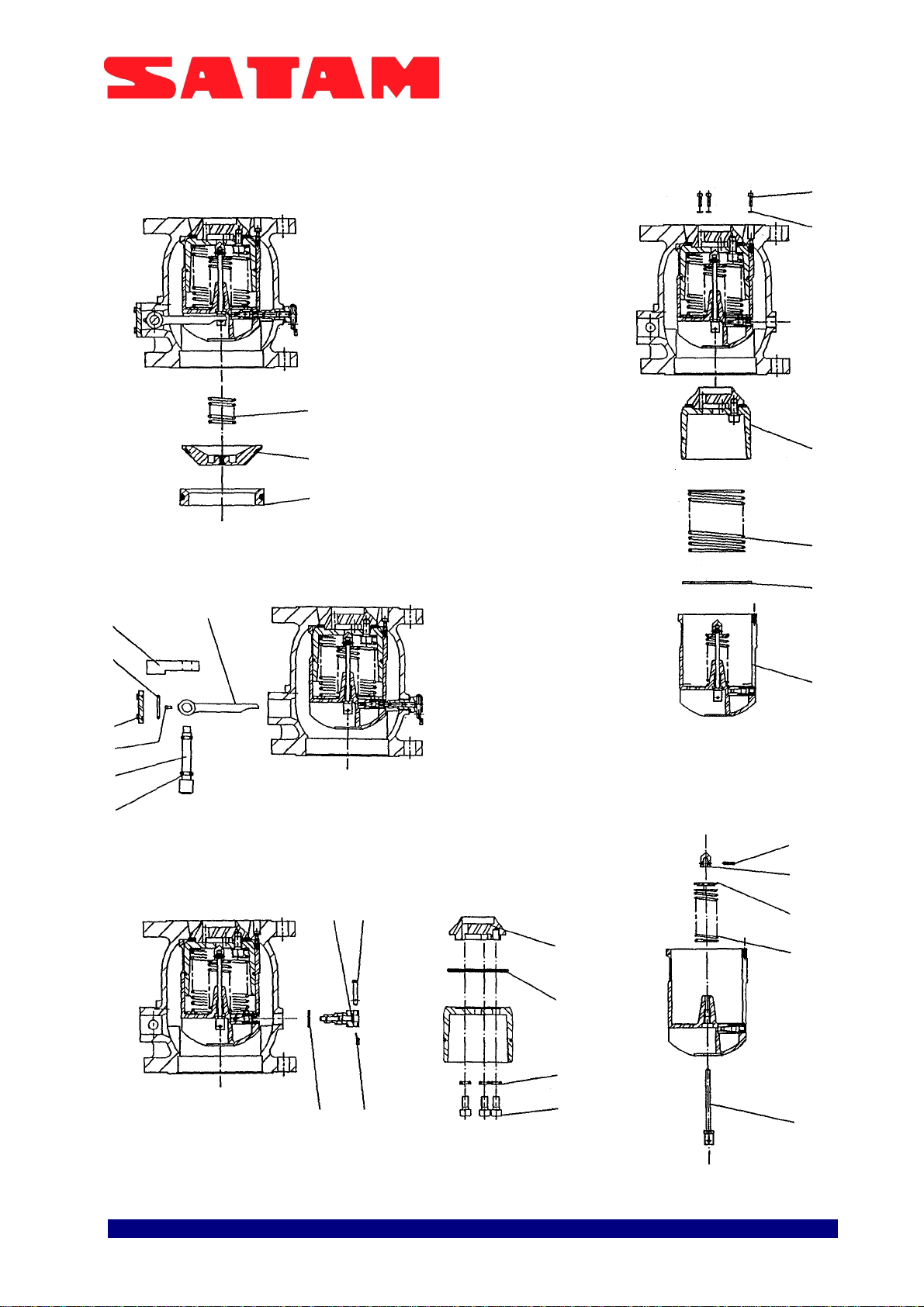 SATAM