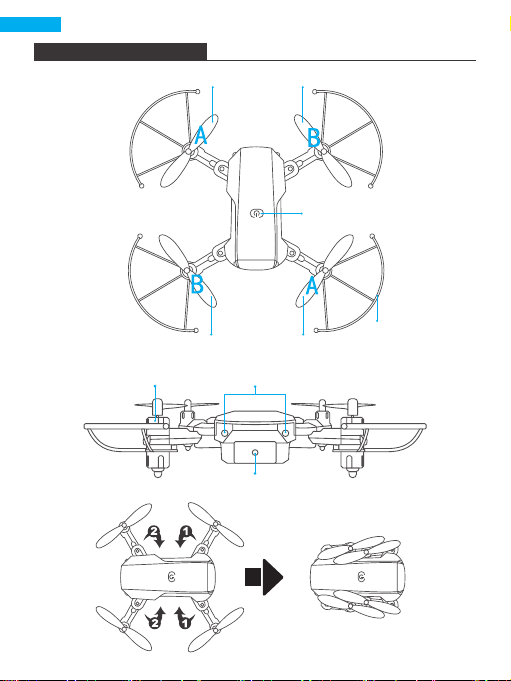 A

B

B

A

2

1

2

1