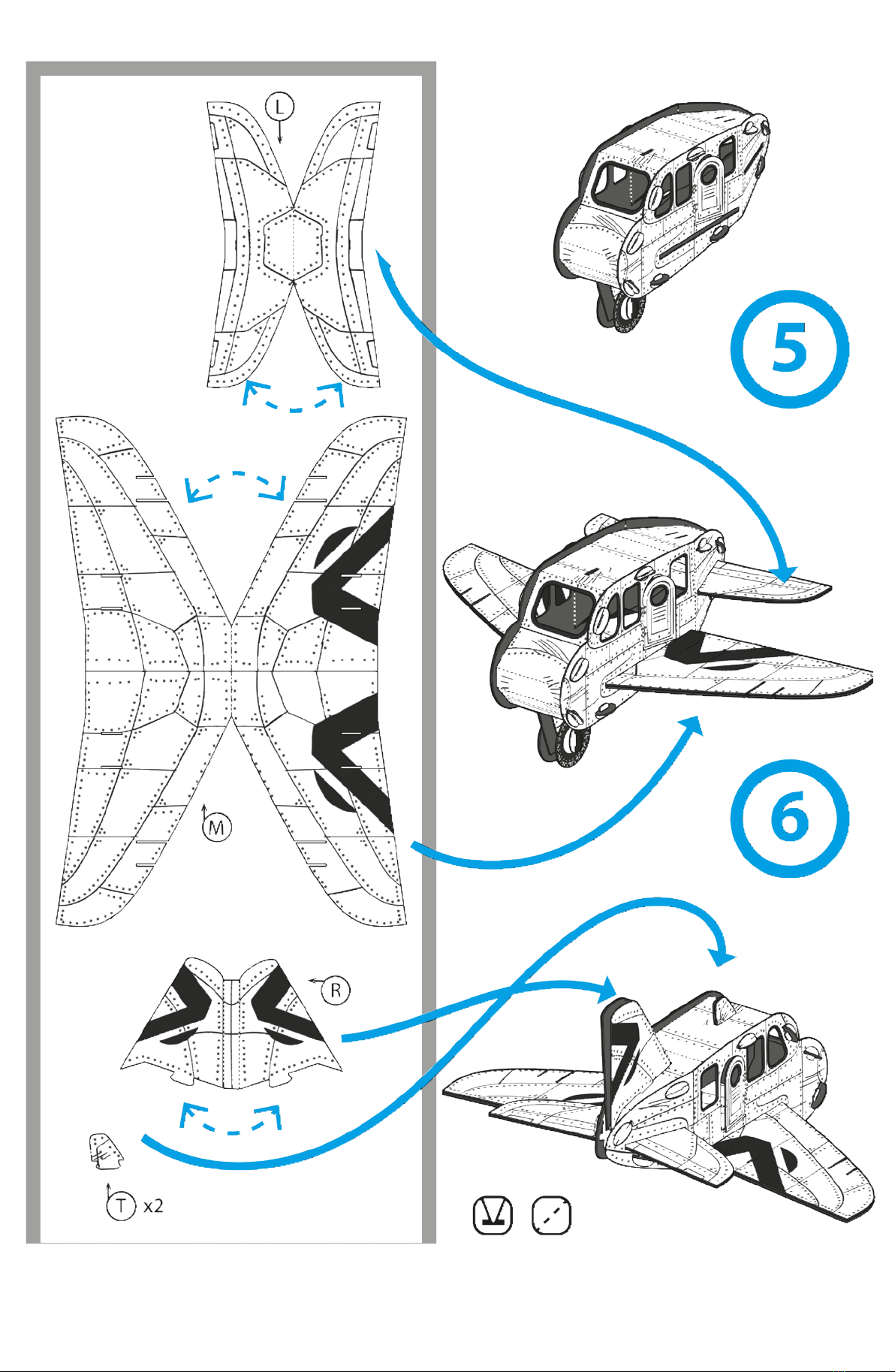 L

5

M

6

R

T x2