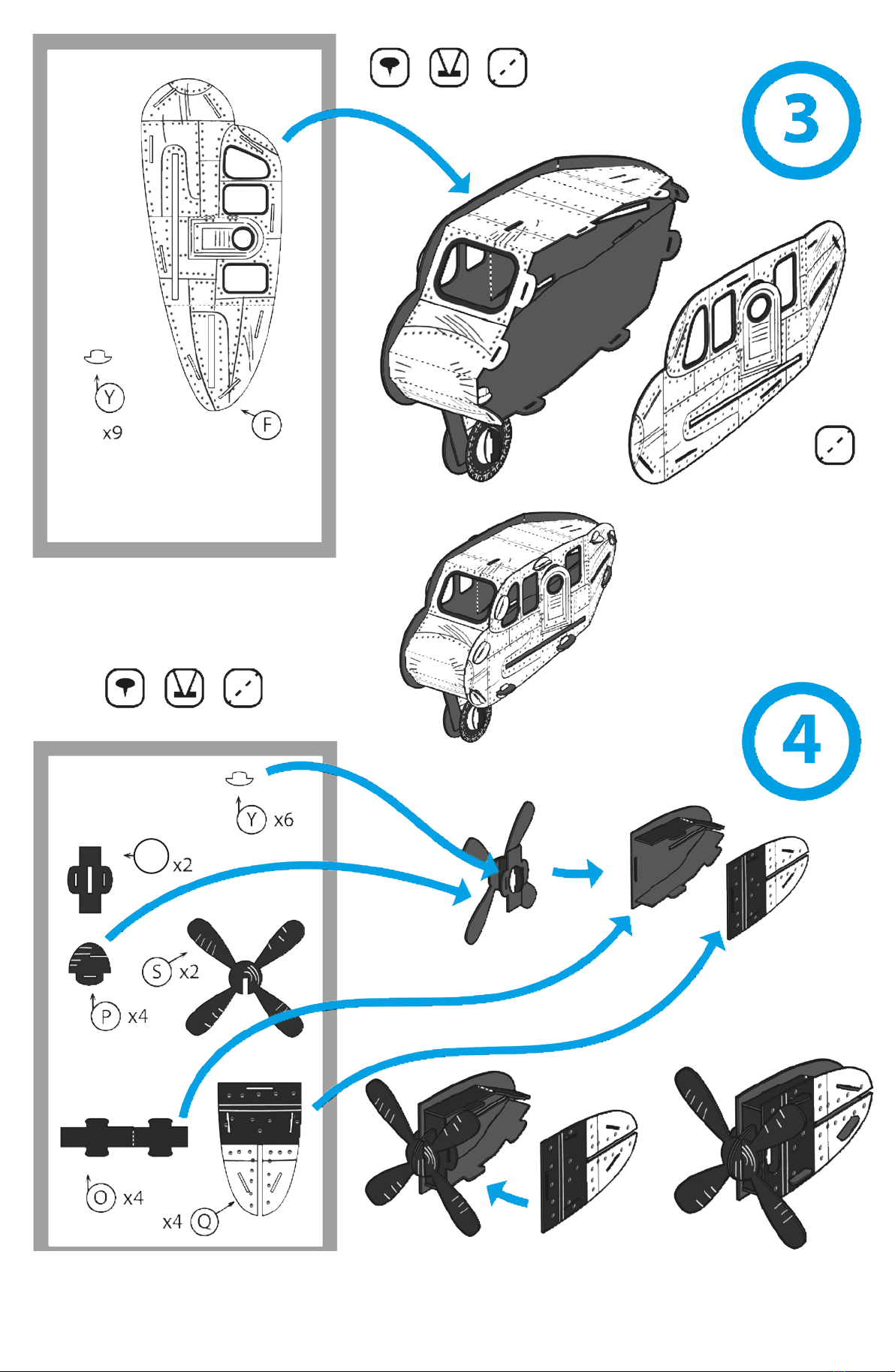 3

Y

x9

F

4

Y x6

x2

S x2

P x4

O x4

x4 Q