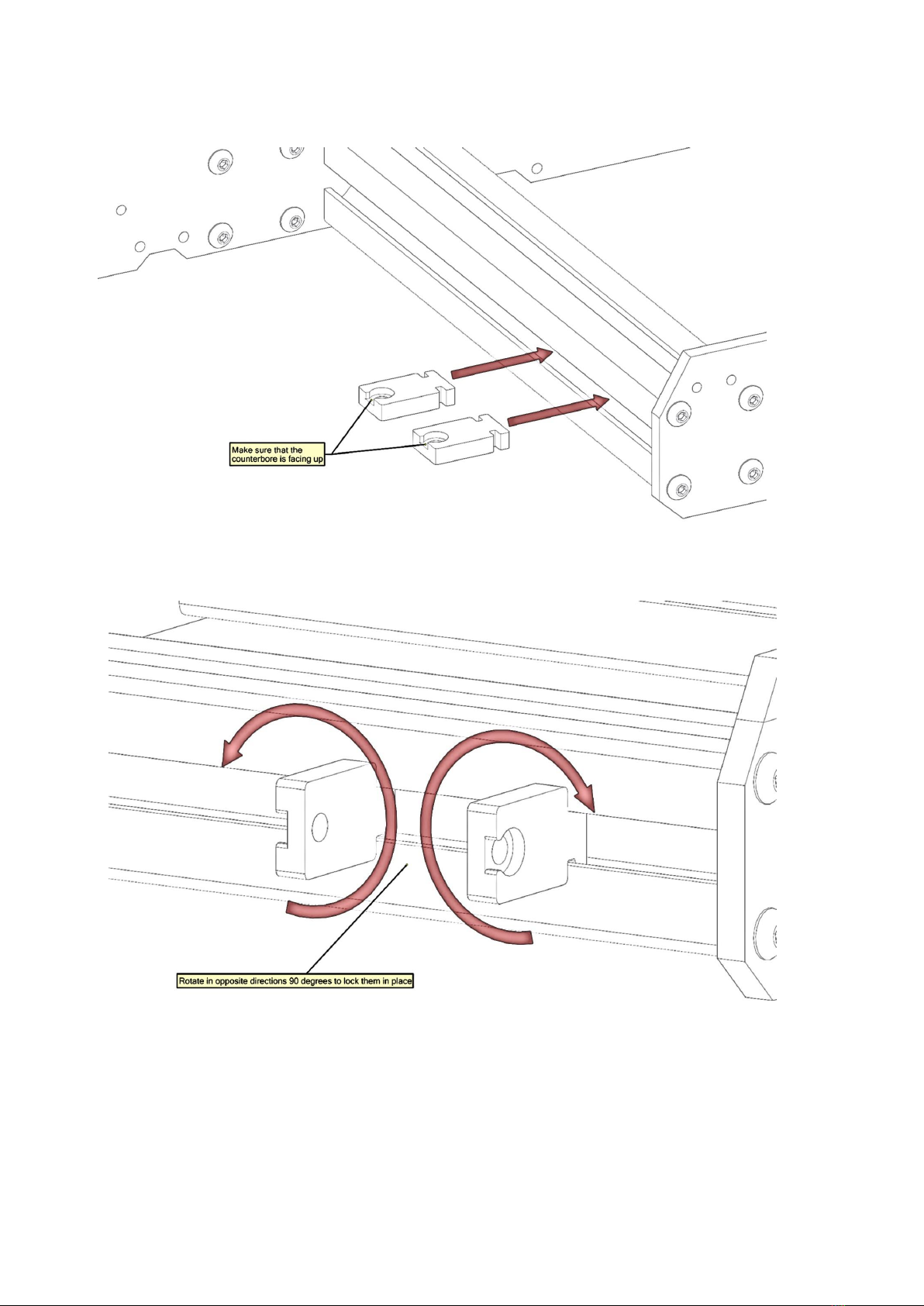 Make sure that the counterbore is facing up

Rotate in opposite directions 90 degrees to lock them in place