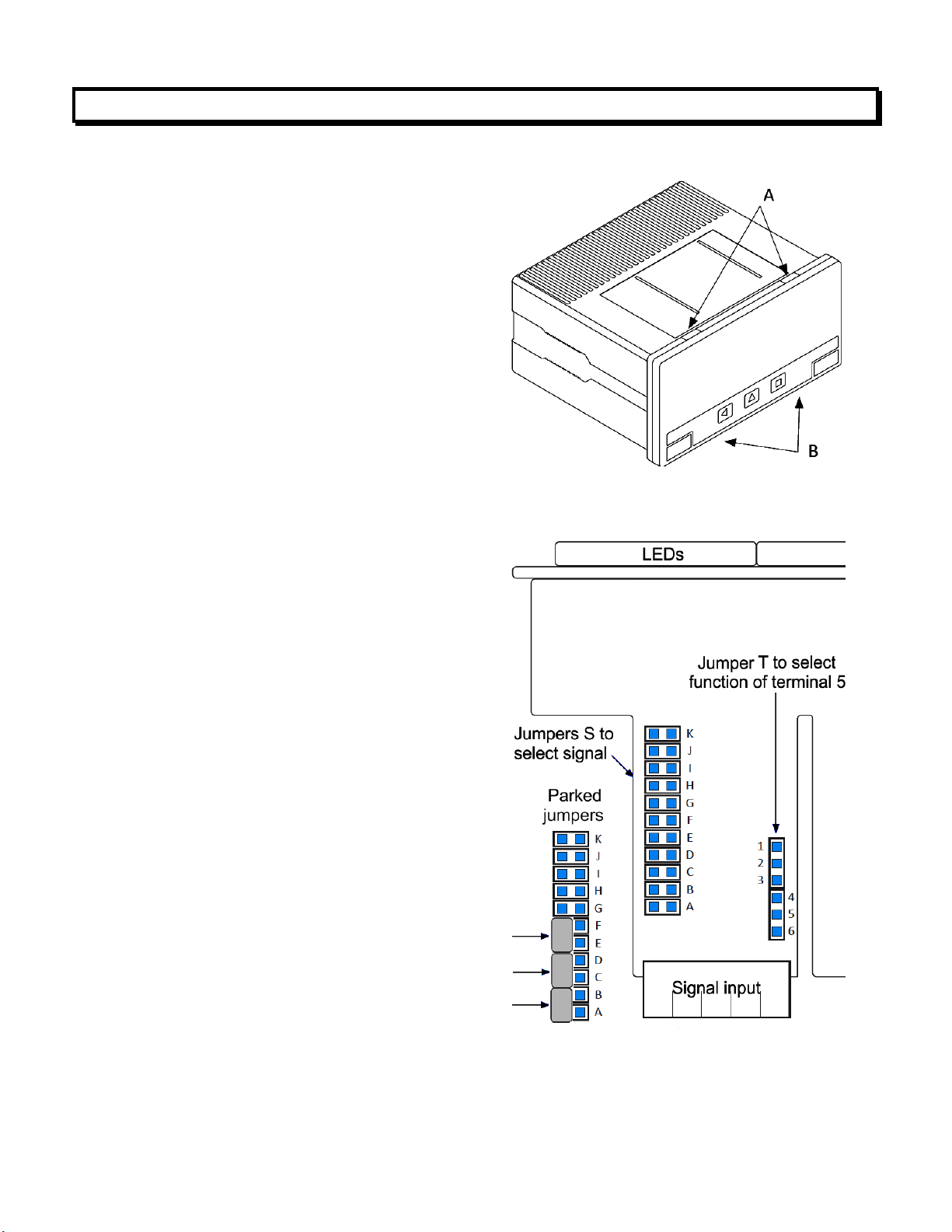 A

B

LEDs

Jumper T to select function of terminal 5

Jumpers S to select signal

Parked jumpers

K
J
I
H
G
F
E
D
C
B
A

K
J
I
H
G
F
E
D
C
B
A

1
2
3
4
5
6

Signal input