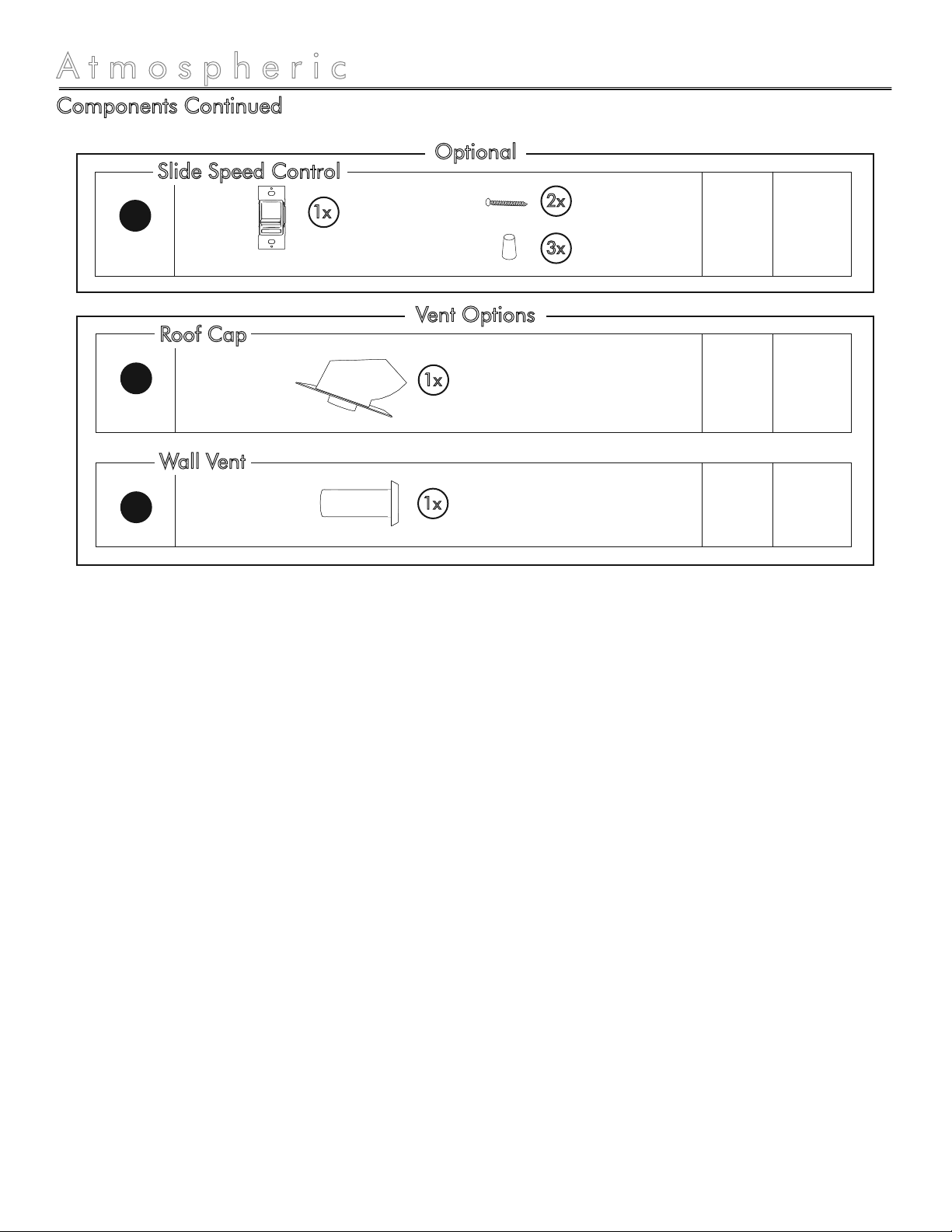 Atmospheric

Components Continued

Optional

Slide Speed Control

1x

2x

3x

Vent Options

Roof Cap

1x

Wall Vent

1x