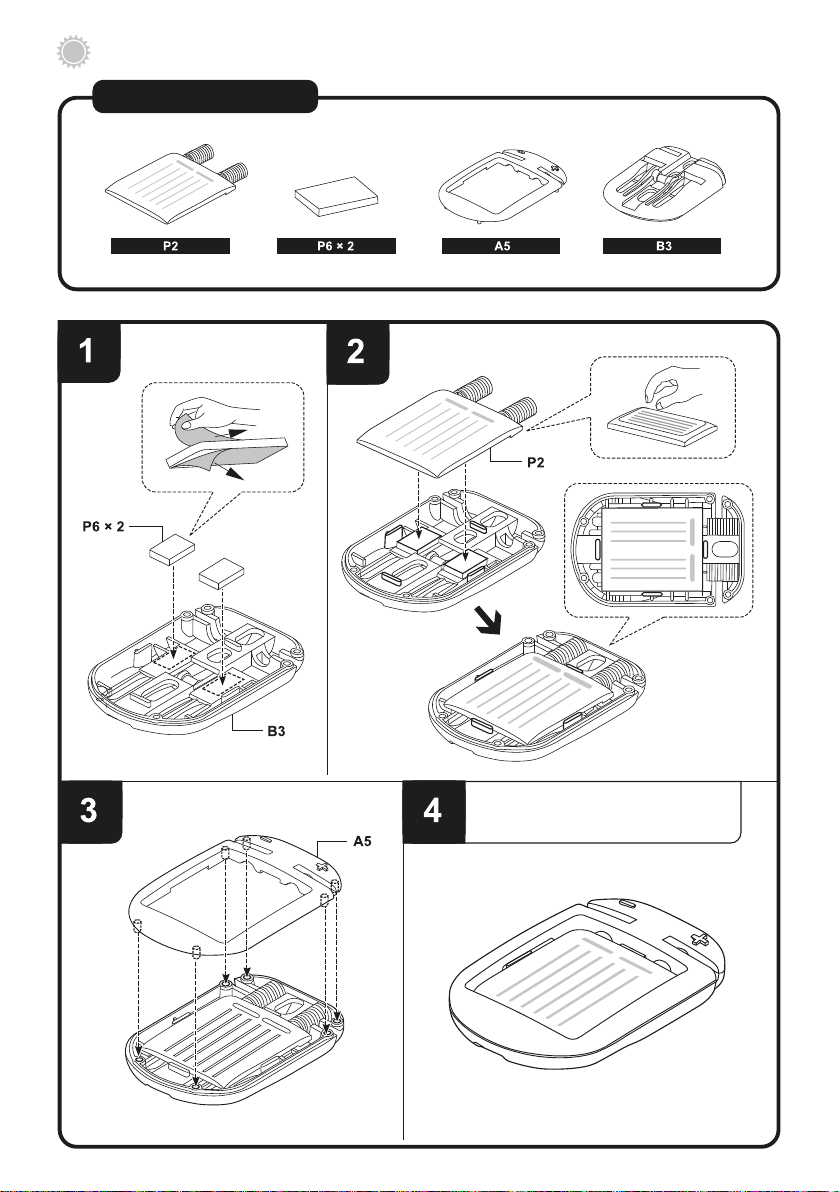 P2
P6 × 2
A5
B3

1
P6 × 2
B3

2
P2

3
A5

4