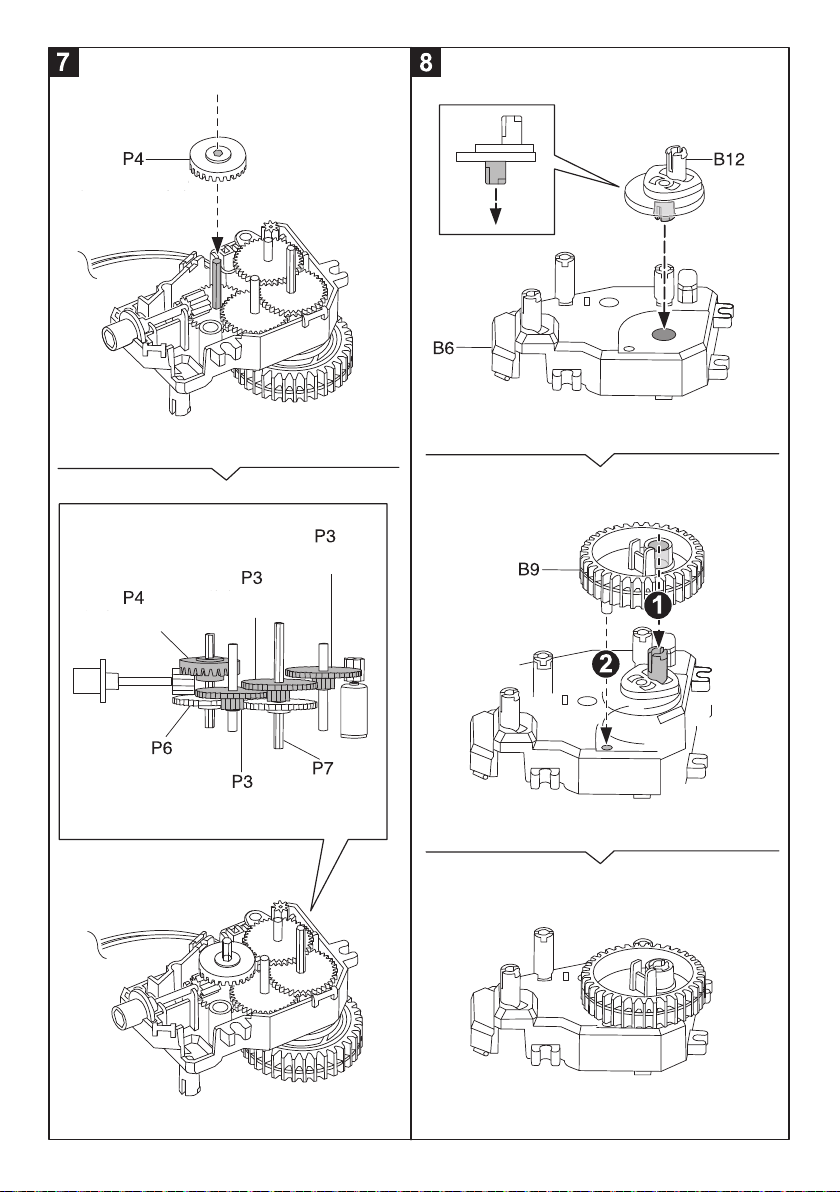 7

P4

P3

P3

P4

P6

P3

P7

8

B12

B6

B9

1

2