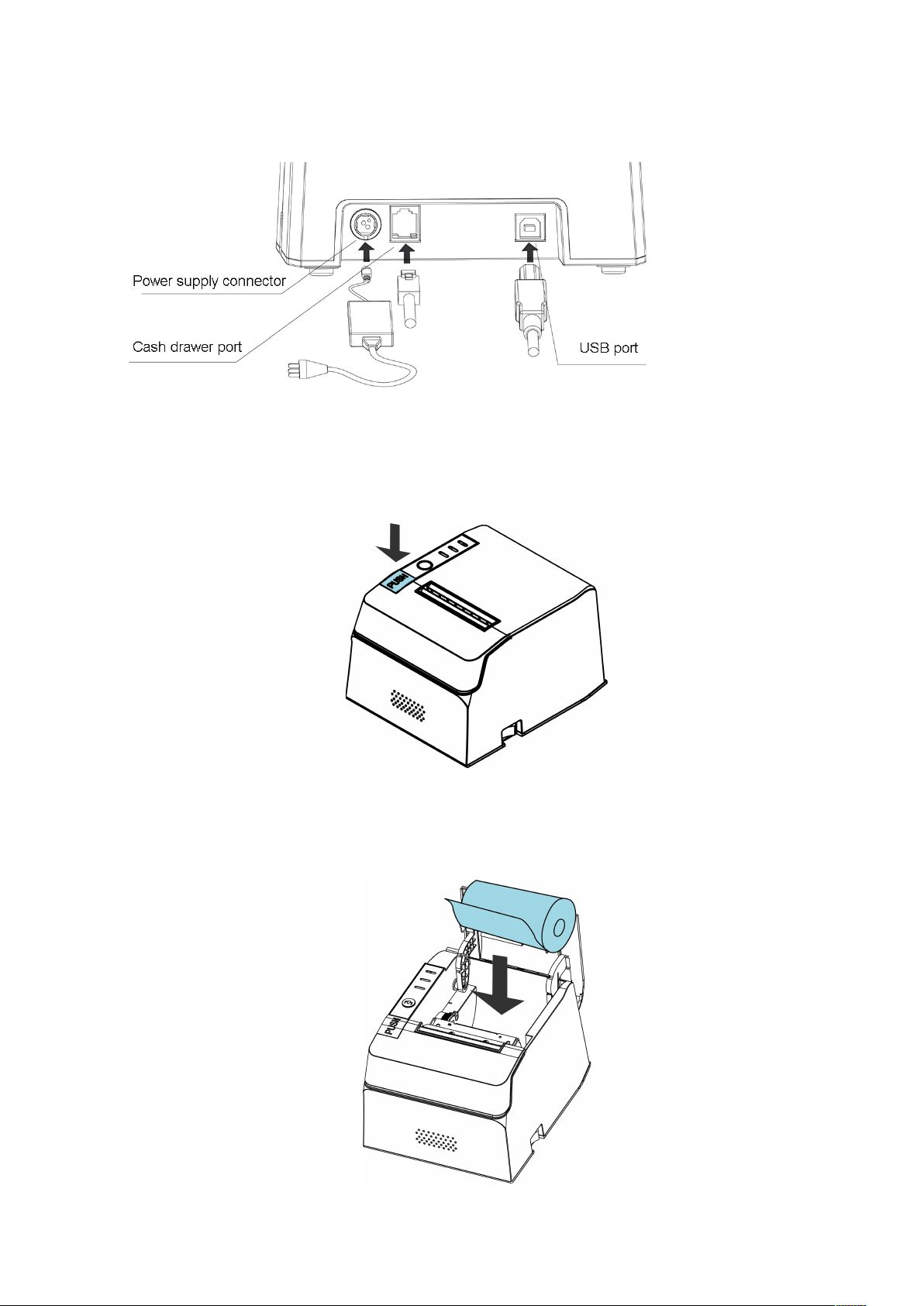 Power supply connector

Cash drawer port

USB port

PUSH

PUSH