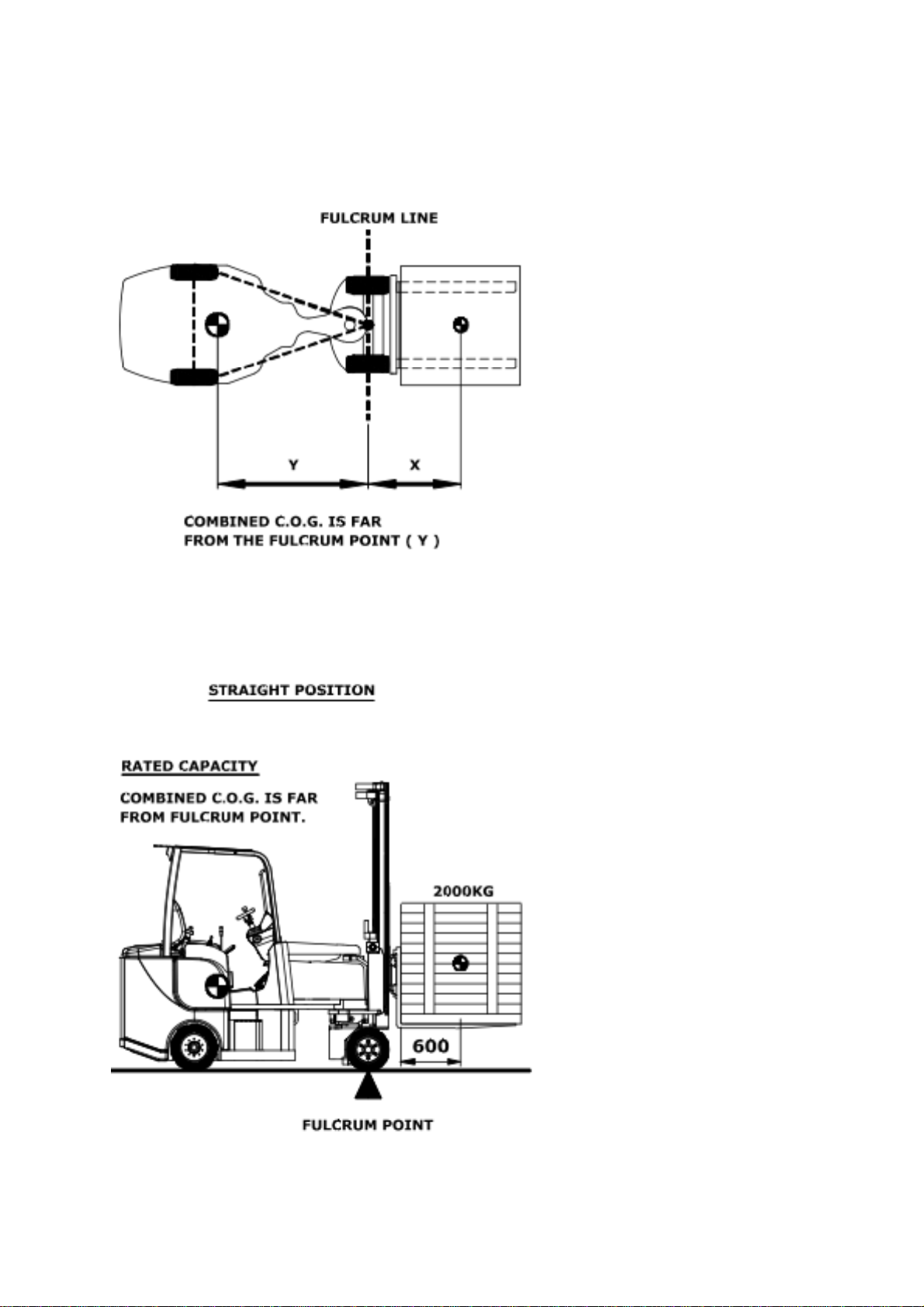 FULCRUM LINE

Y

X

COMBINED C.O.G. IS FAR FROM THE FULCRUM POINT ( Y )

STRAIGHT POSITION

RATED CAPACITY

COMBINED C.O.G. IS FAR FROM FULCRUM POINT.

2000KG

600

FULCRUM POINT