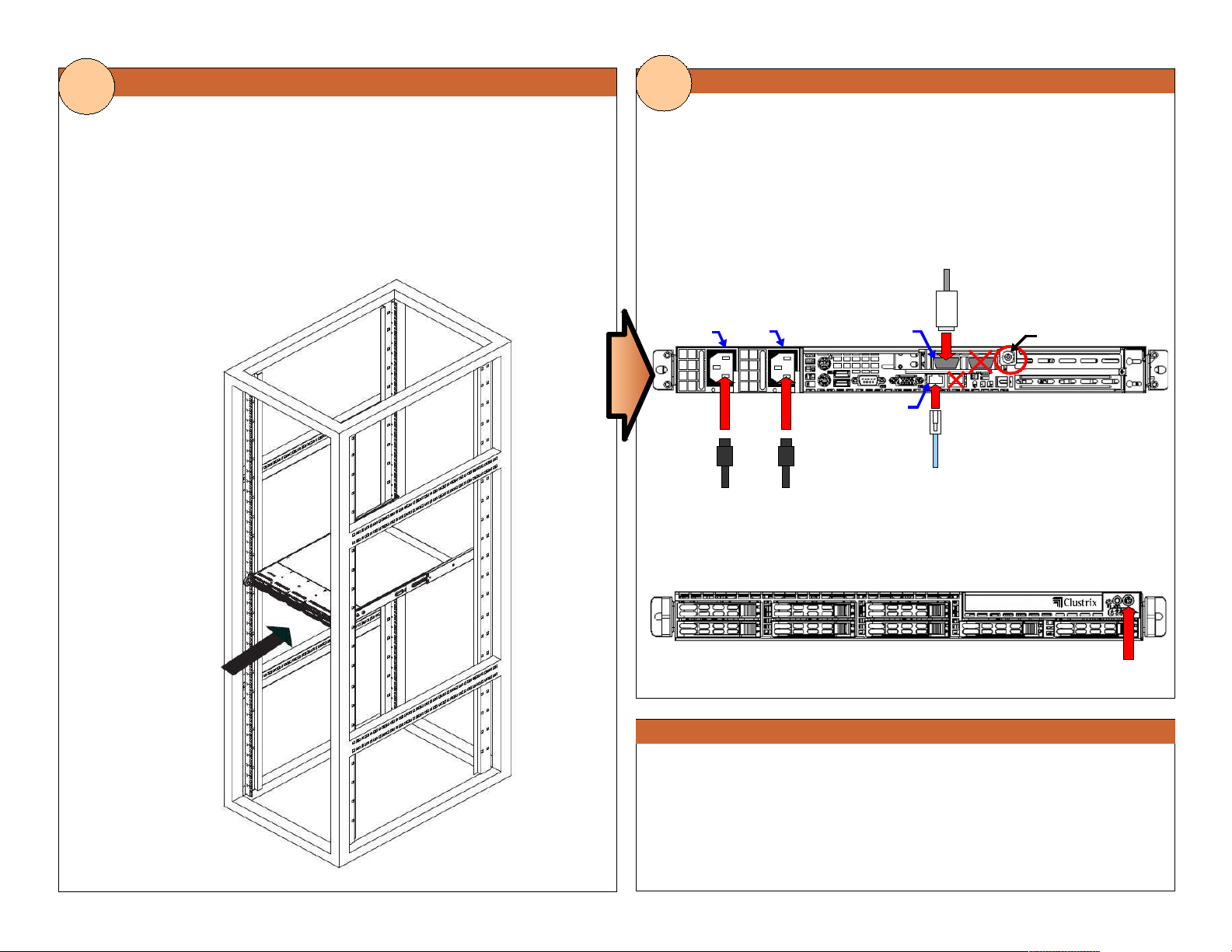 Clustrix