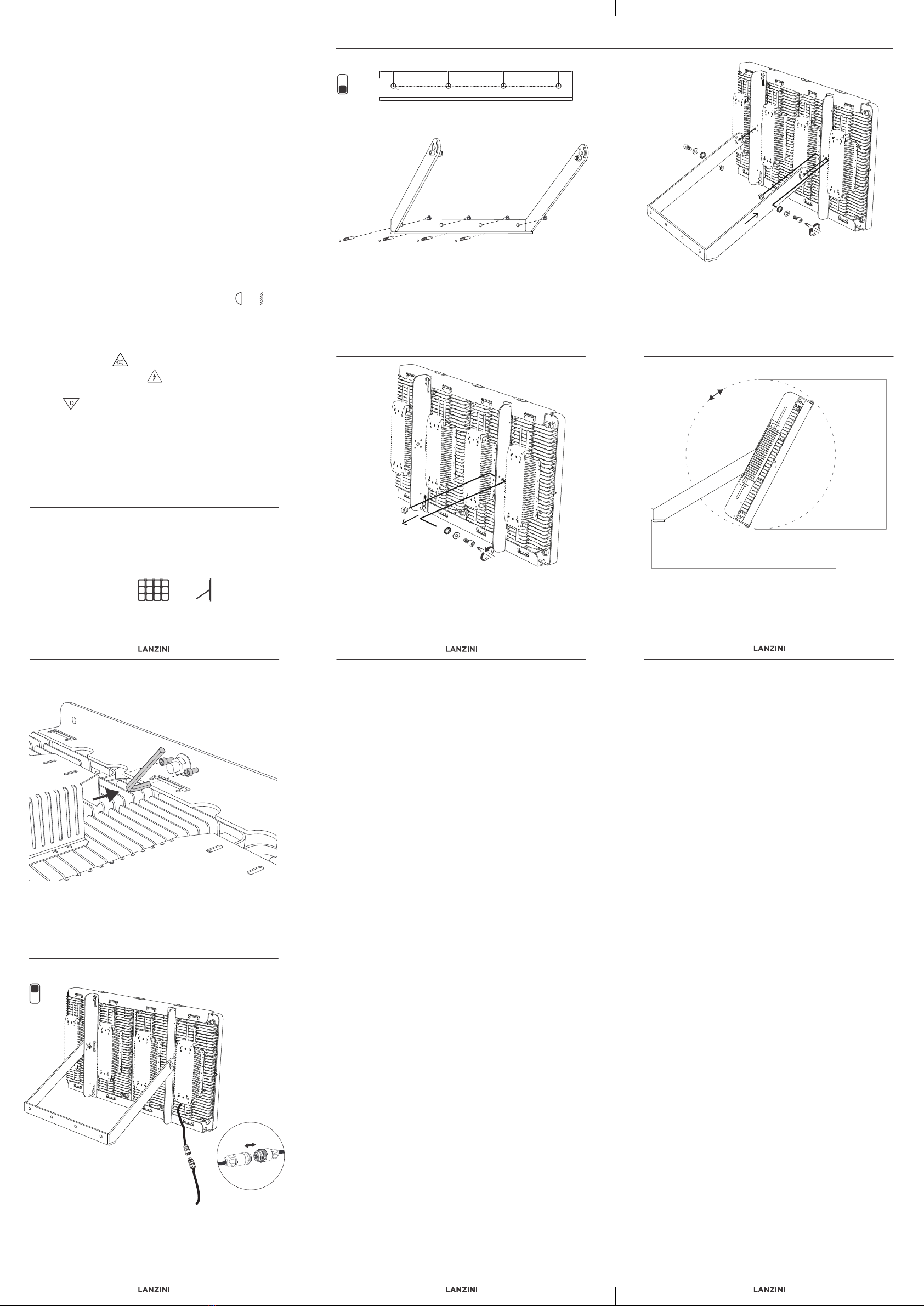 LANZINI

LANZINI

LANZINI

LANZINI

LANZINI

LANZINI