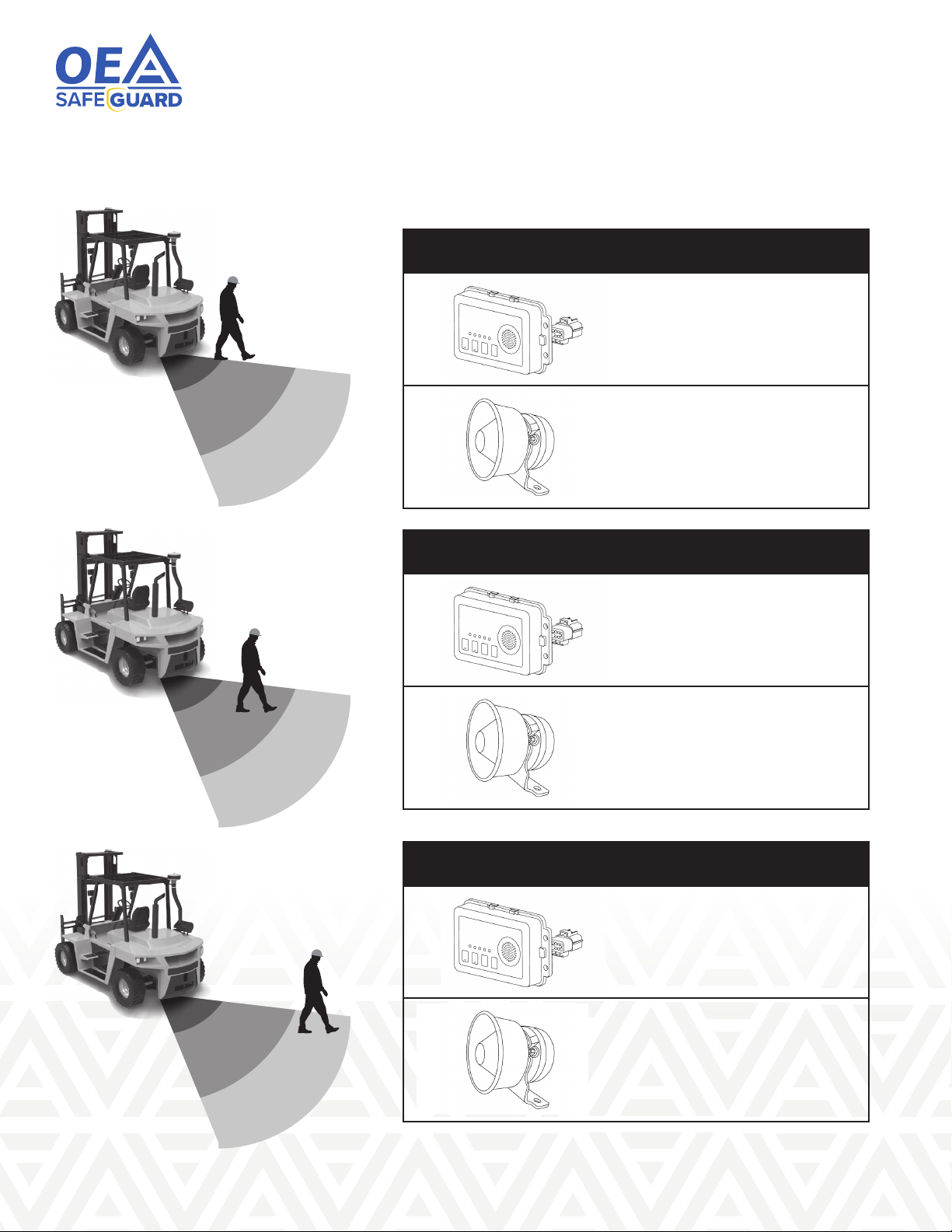 OEA
SAFEGUARD