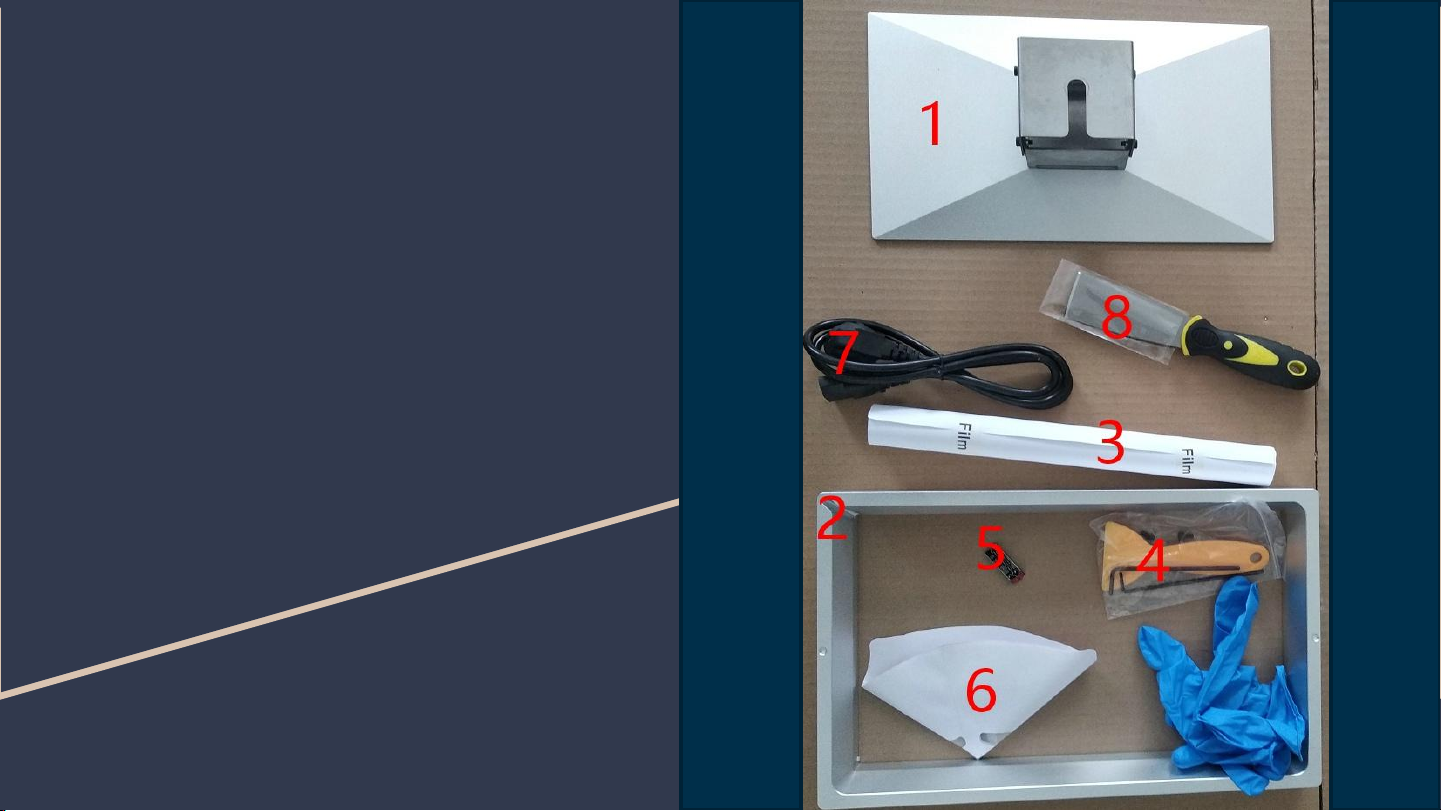 1
8
7
Film
3
Film
2
5
4
6