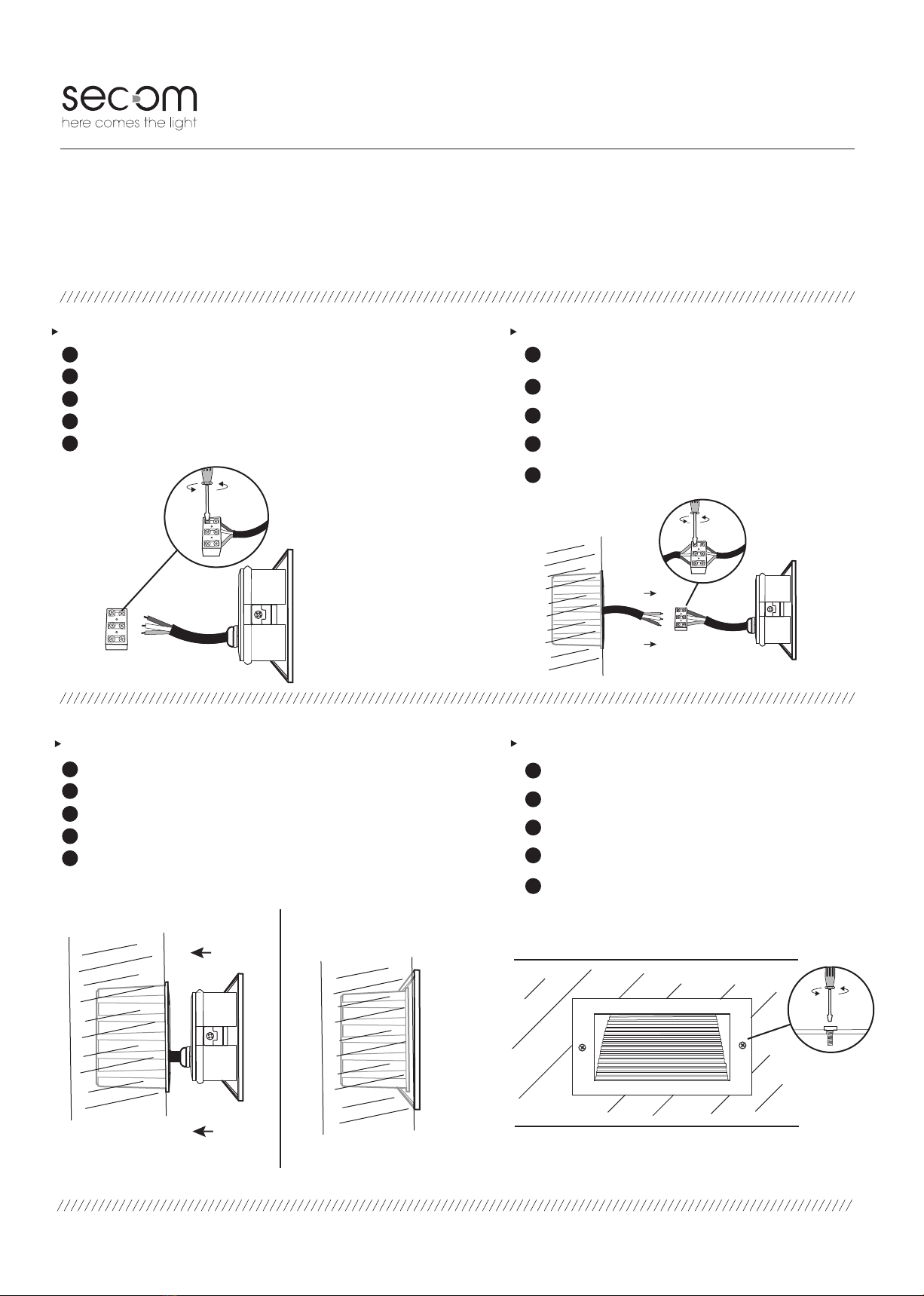 secom
here comes the light