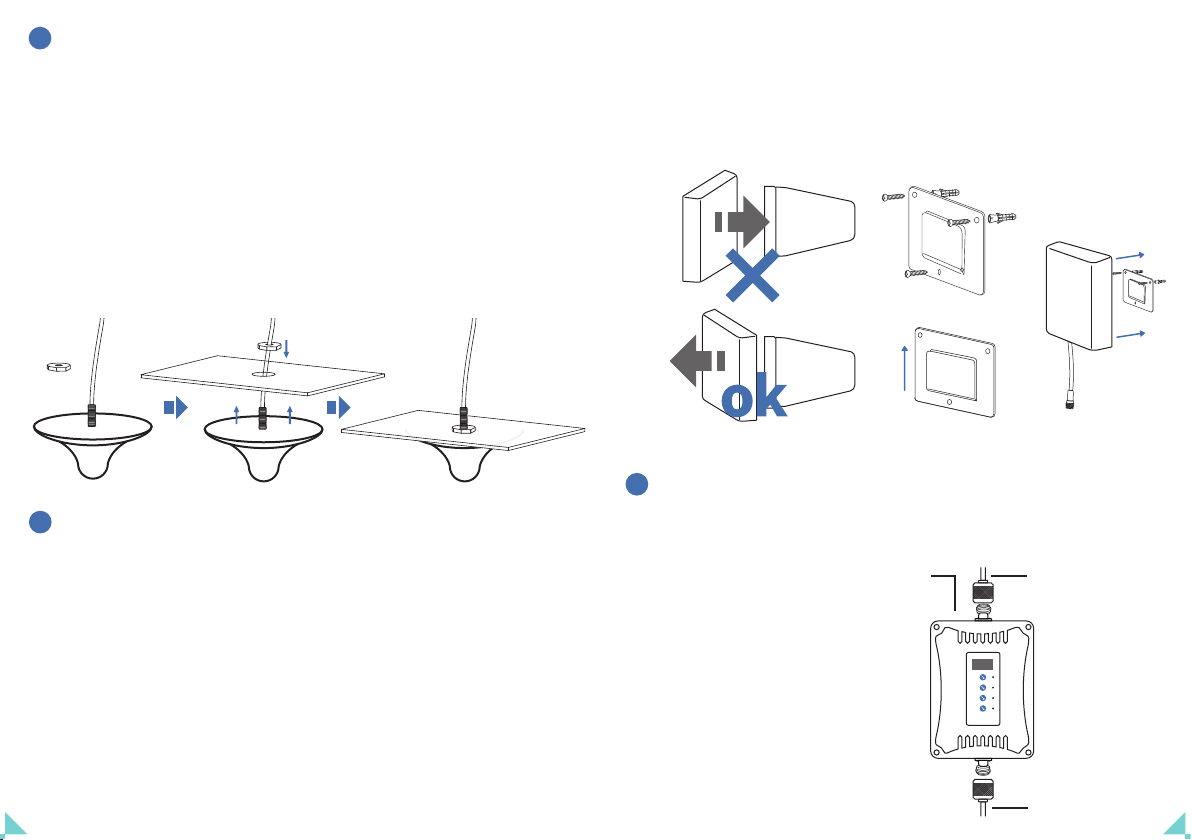 ok