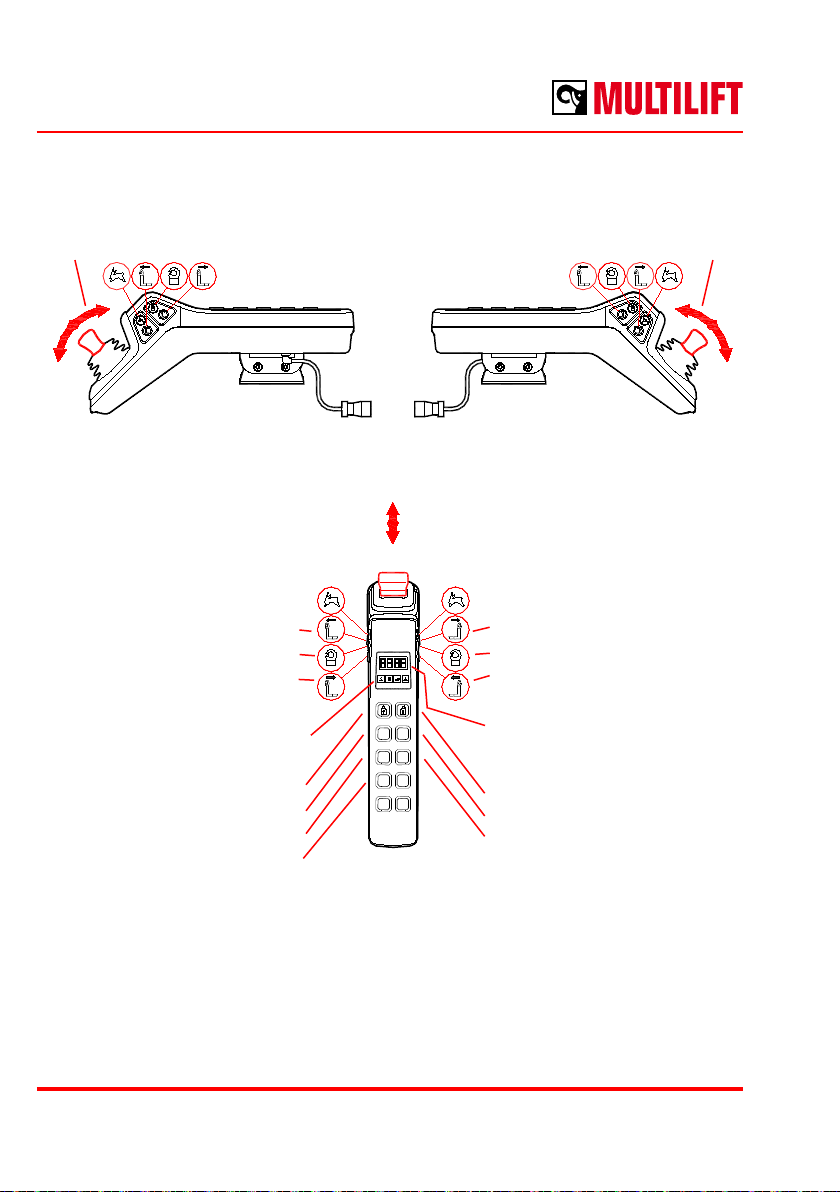 MULTILIFT