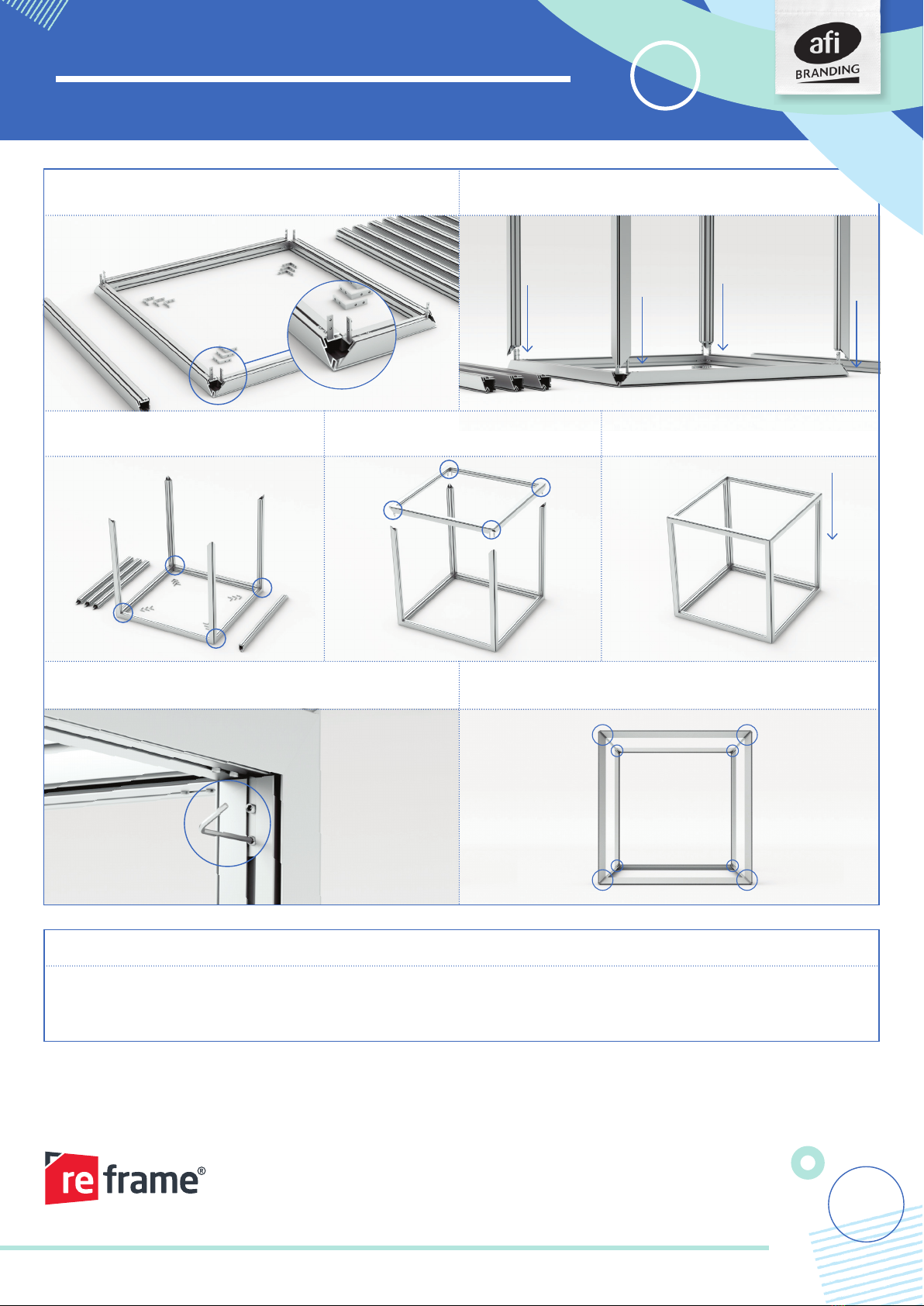 afi
BRANDING

re frame®