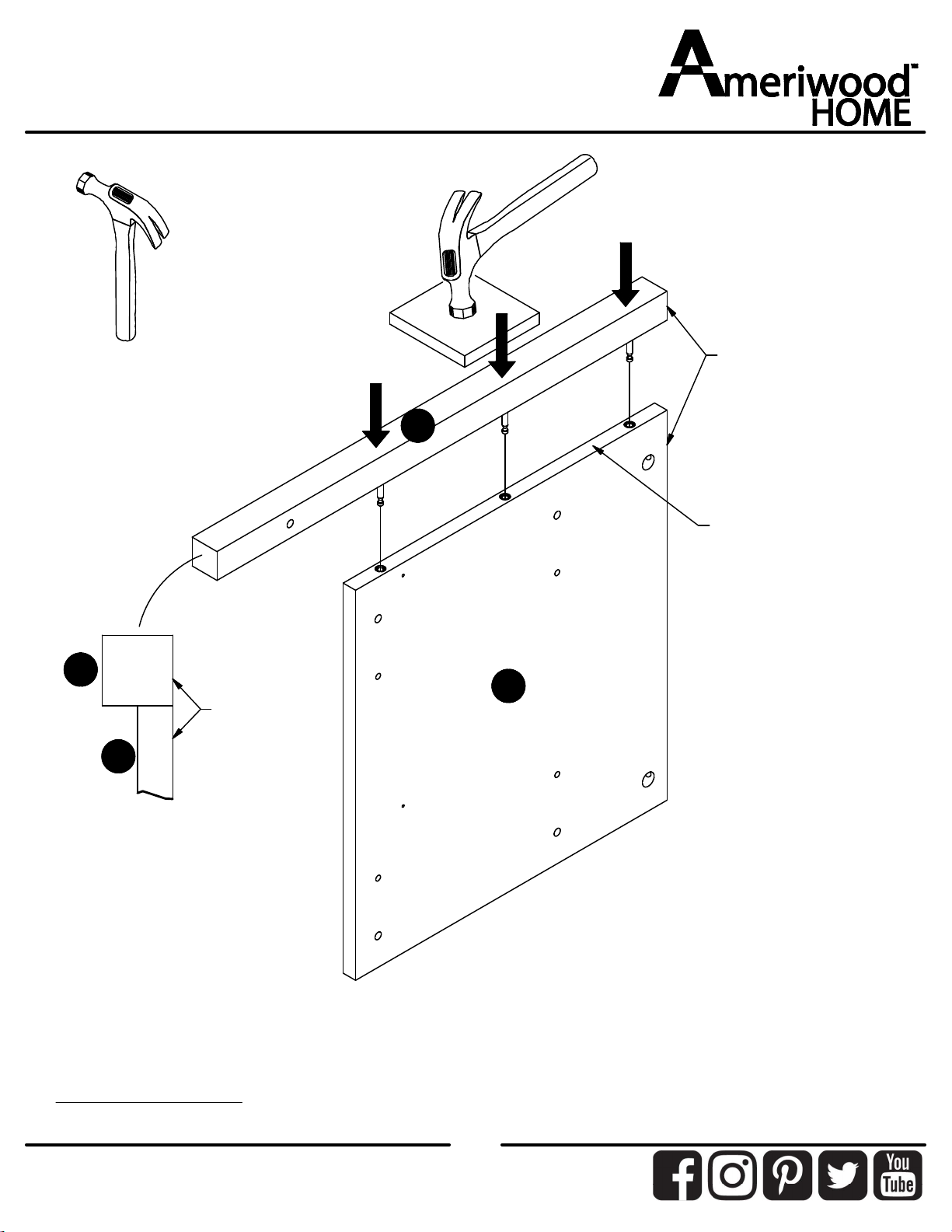 Ameriwood™
HOME

You
Tube