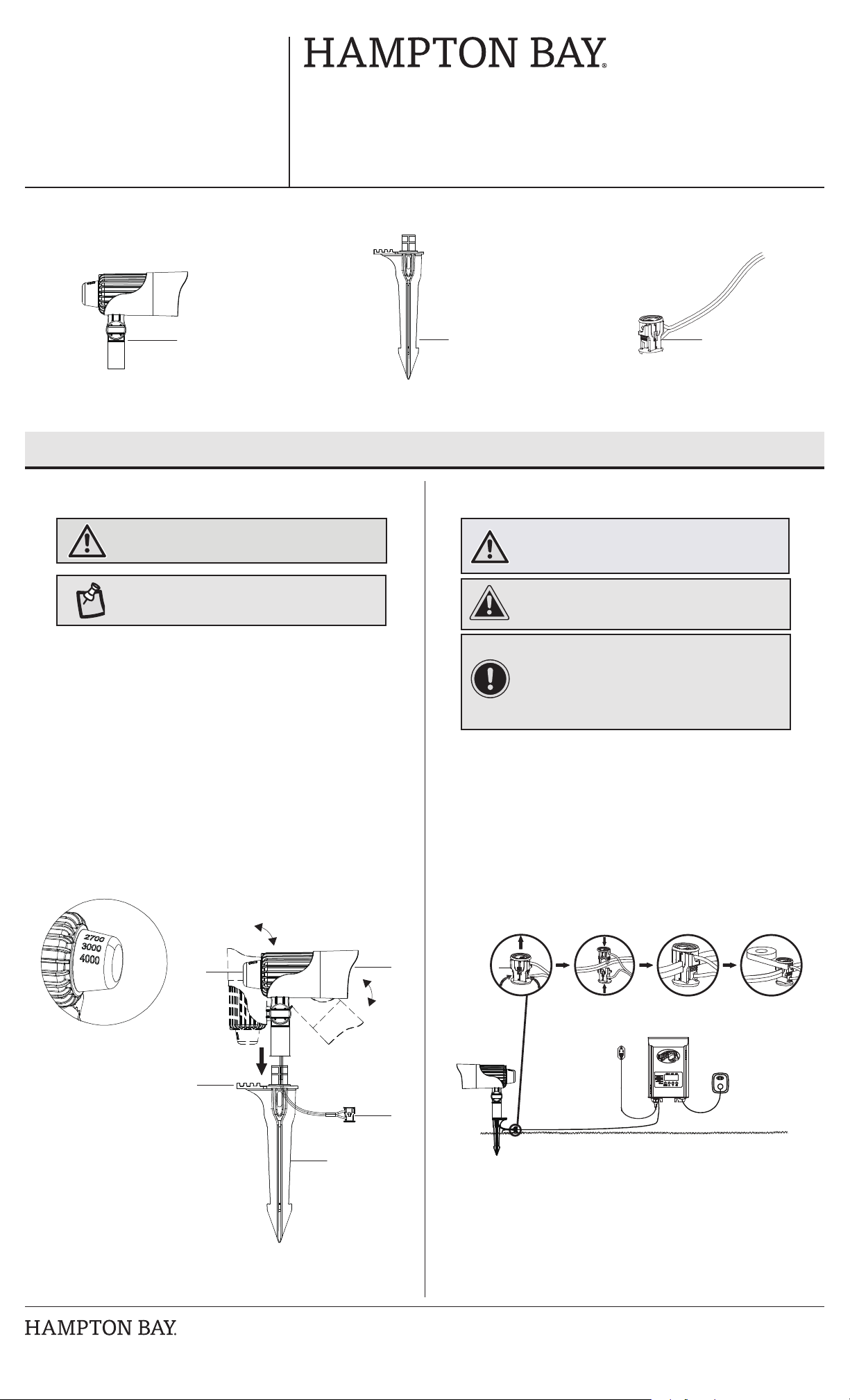 HAMPTON BAY®

2700
3000
4000

HAMPTON BAY.