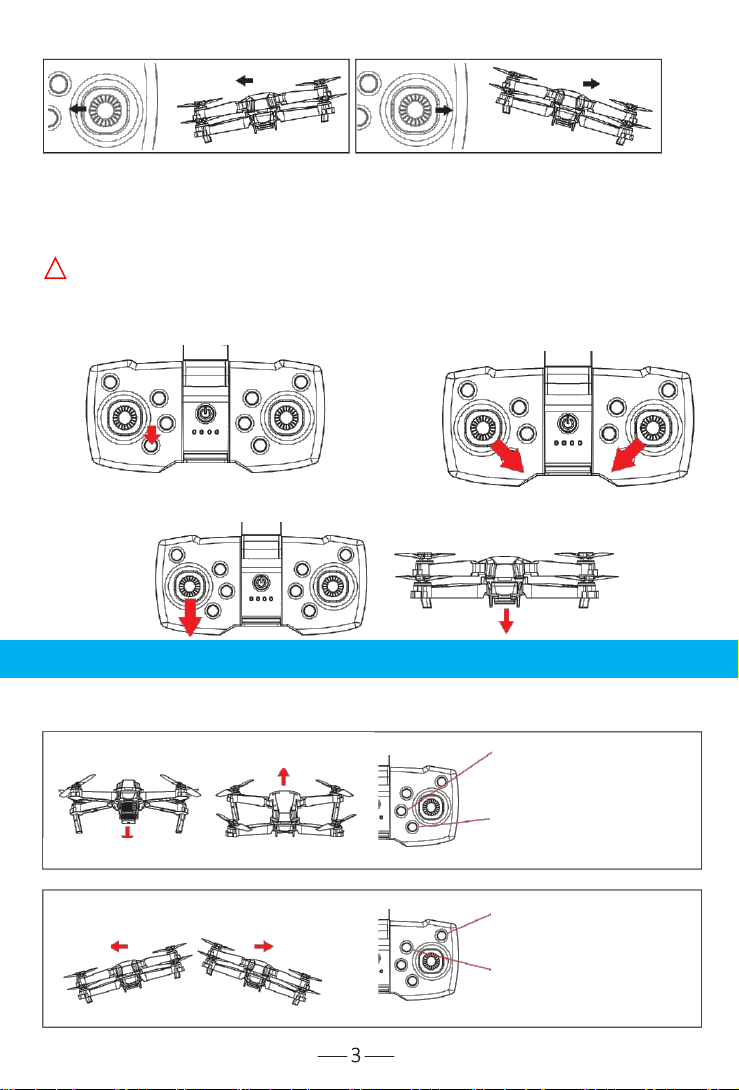 3