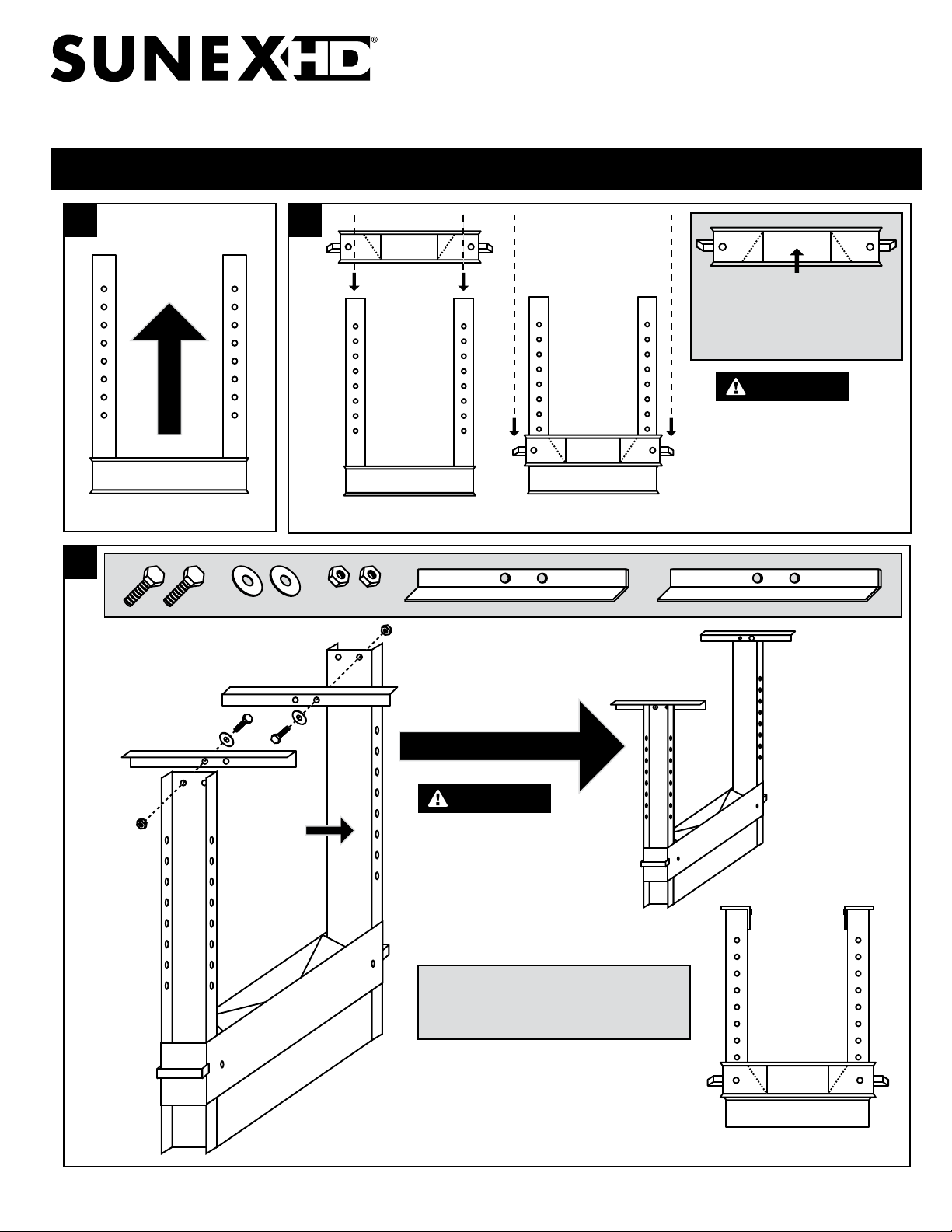 SUNEX HD®