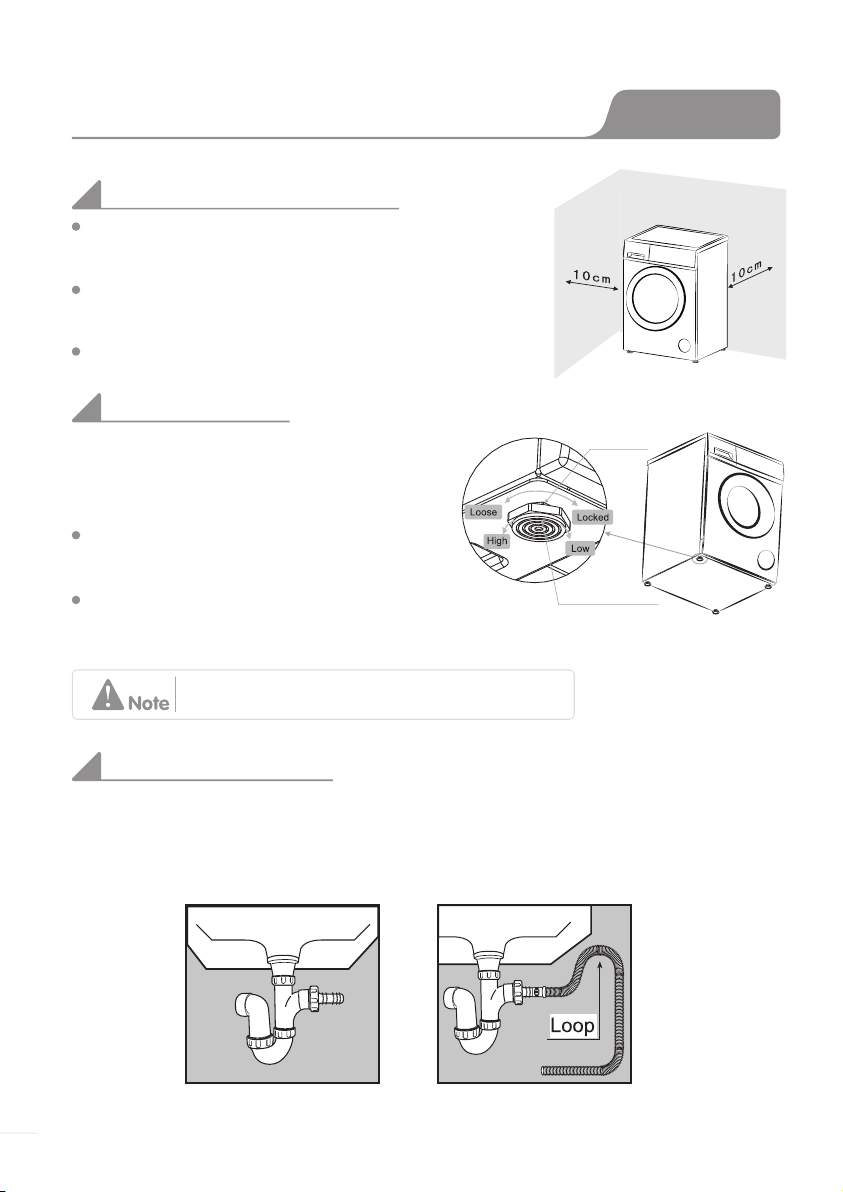 10cm

10cm

Loose

Locked

High

Low

Note

Loop