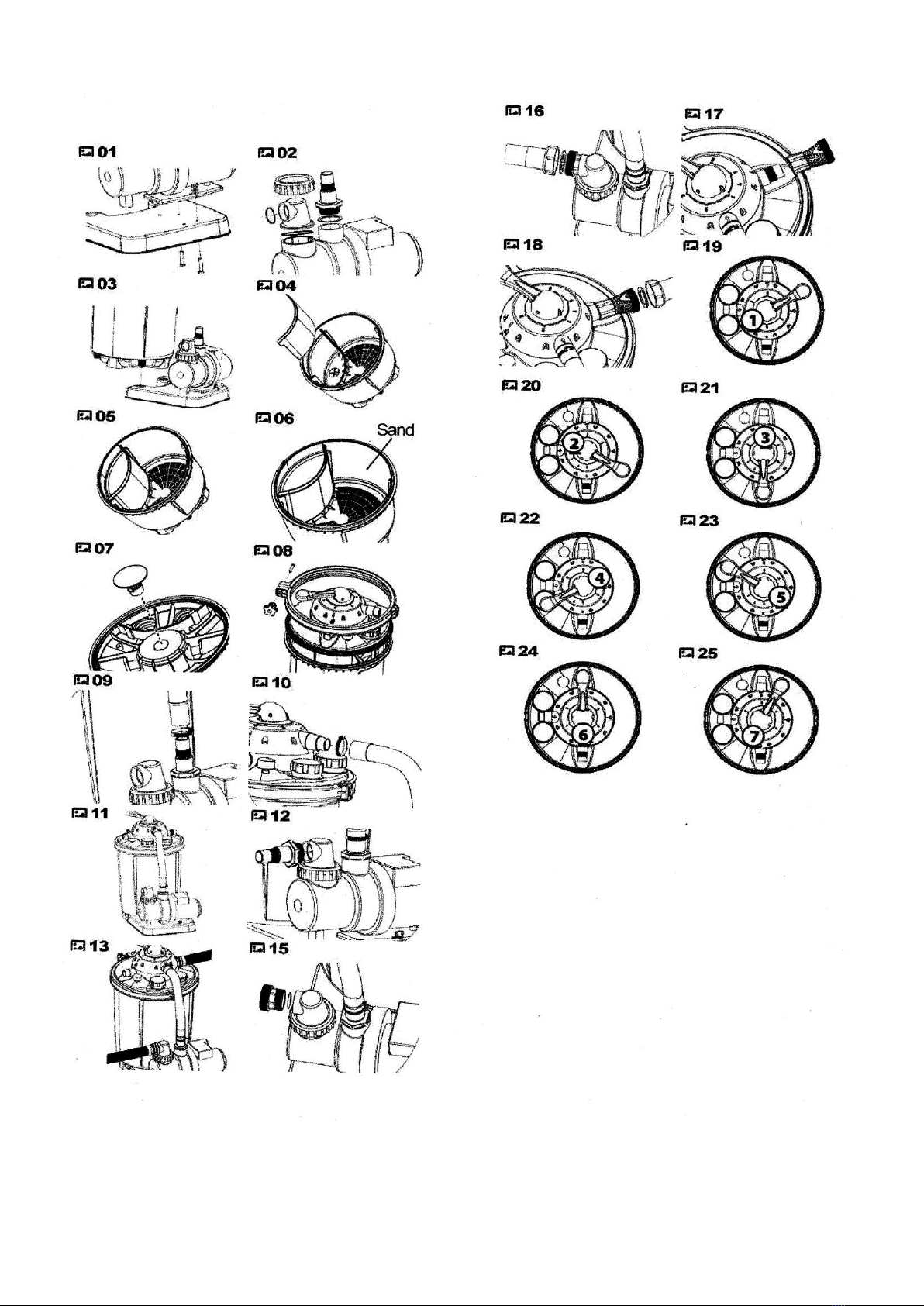 01
02
03
04
05
06
Sand
07
08
09
10
11
12
13
15
16
17
18
19
1
20
2
21
3
22
4
23
5
24
6
25
7