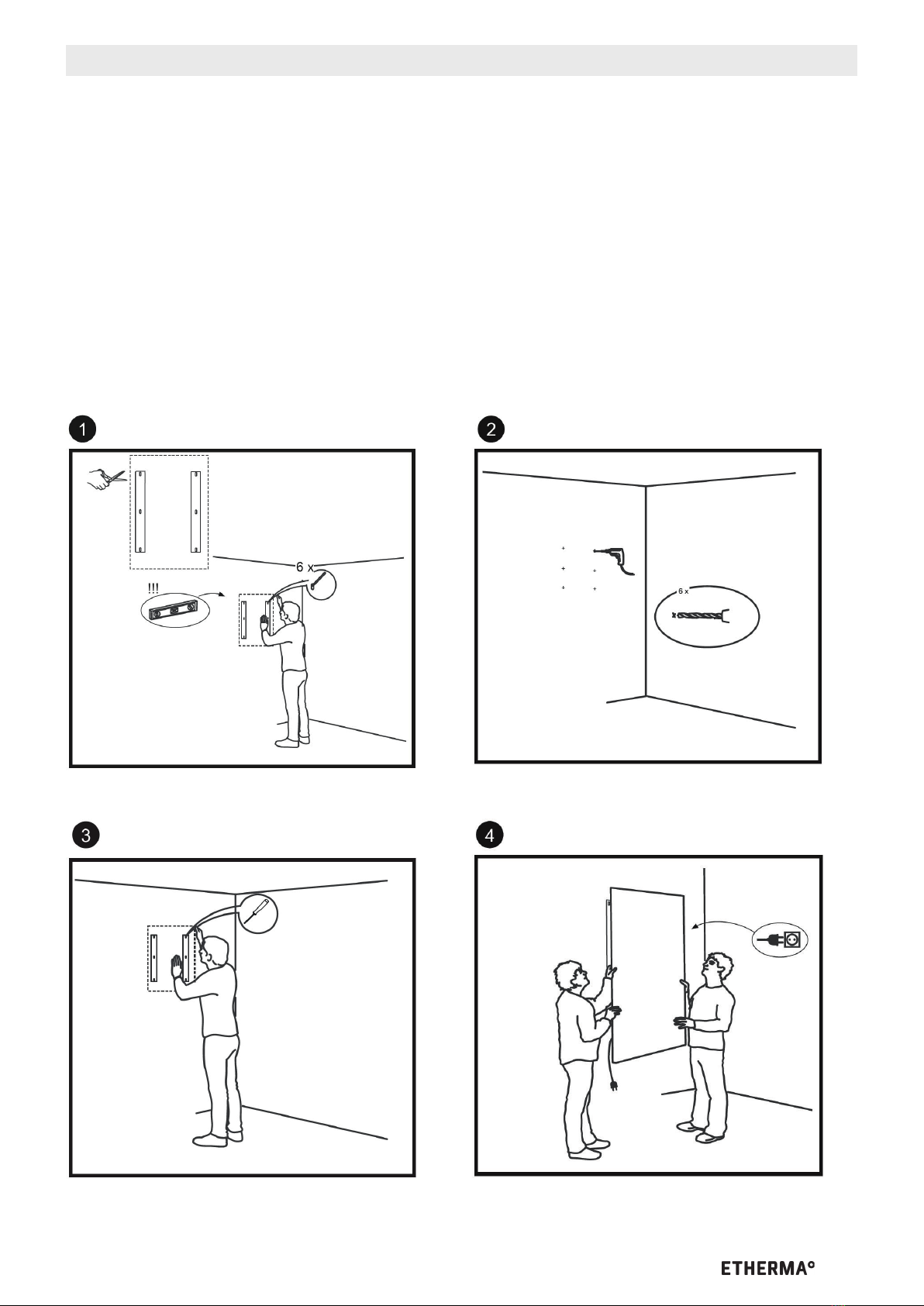 1

6 x

!!!

2

6 x

3

4

ETHERMA°