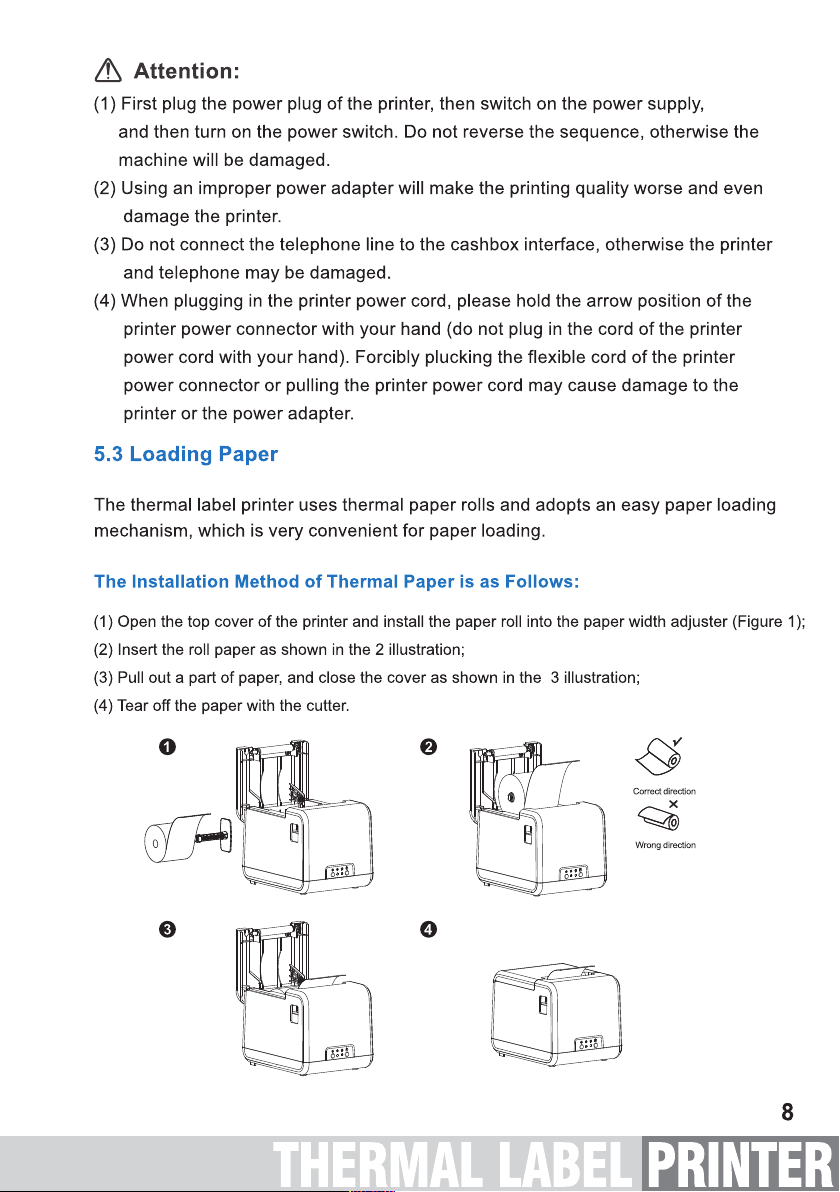 Attention:

(1) First plug the power plug of the printer, then switch on the power supply, and then turn on the power switch. Do not reverse the sequence, otherwise the machine will be damaged.

(2) Using an improper power adapter will make the printing quality worse and even damage the printer.

(3) Do not connect the telephone line to the cashbox interface, otherwise the printer and telephone may be damaged.

(4) When plugging in the printer power cord, please hold the arrow position of the printer power connector with your hand (do not plug in the cord of the printer power cord with your hand). Forcibly plucking the flexible cord of the printer power connector or pulling the printer power cord may cause damage to the printer or the power adapter.

5.3 Loading Paper

The thermal label printer uses thermal paper rolls and adopts an easy paper loading mechanism, which is very convenient for paper loading.

The Installation Method of Thermal Paper is as Follows:

(1) Open the top cover of the printer and install the paper roll into the paper width adjuster (Figure 1);

(2) Insert the roll paper as shown in the 2 illustration;

(3) Pull out a part of paper, and close the cover as shown in the 3 illustration;

(4) Tear off the paper with the cutter.

1

2

Correct direction

Wrong direction

3

4

8

THERMAL LABEL PRINTER