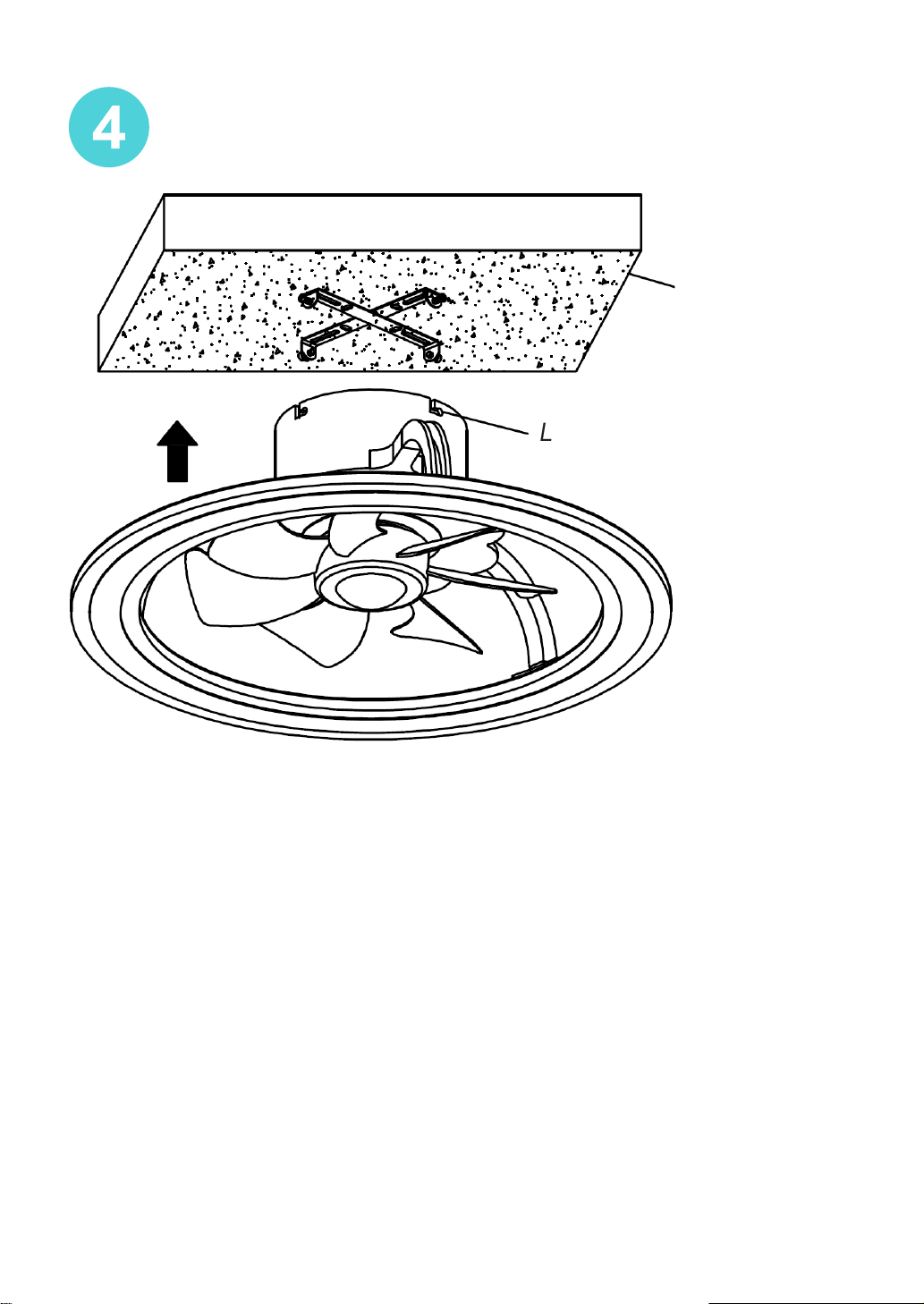 4

L