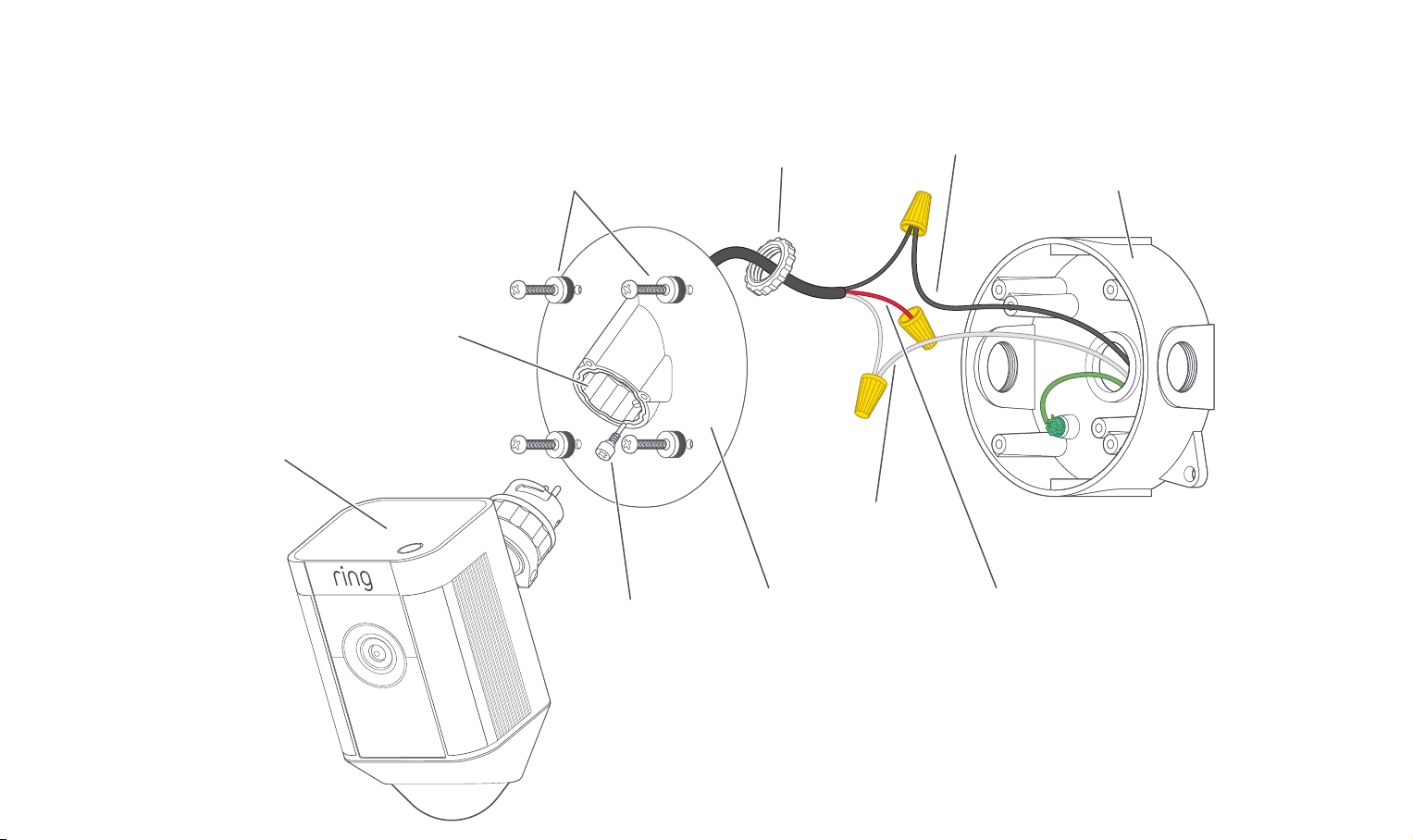 ring