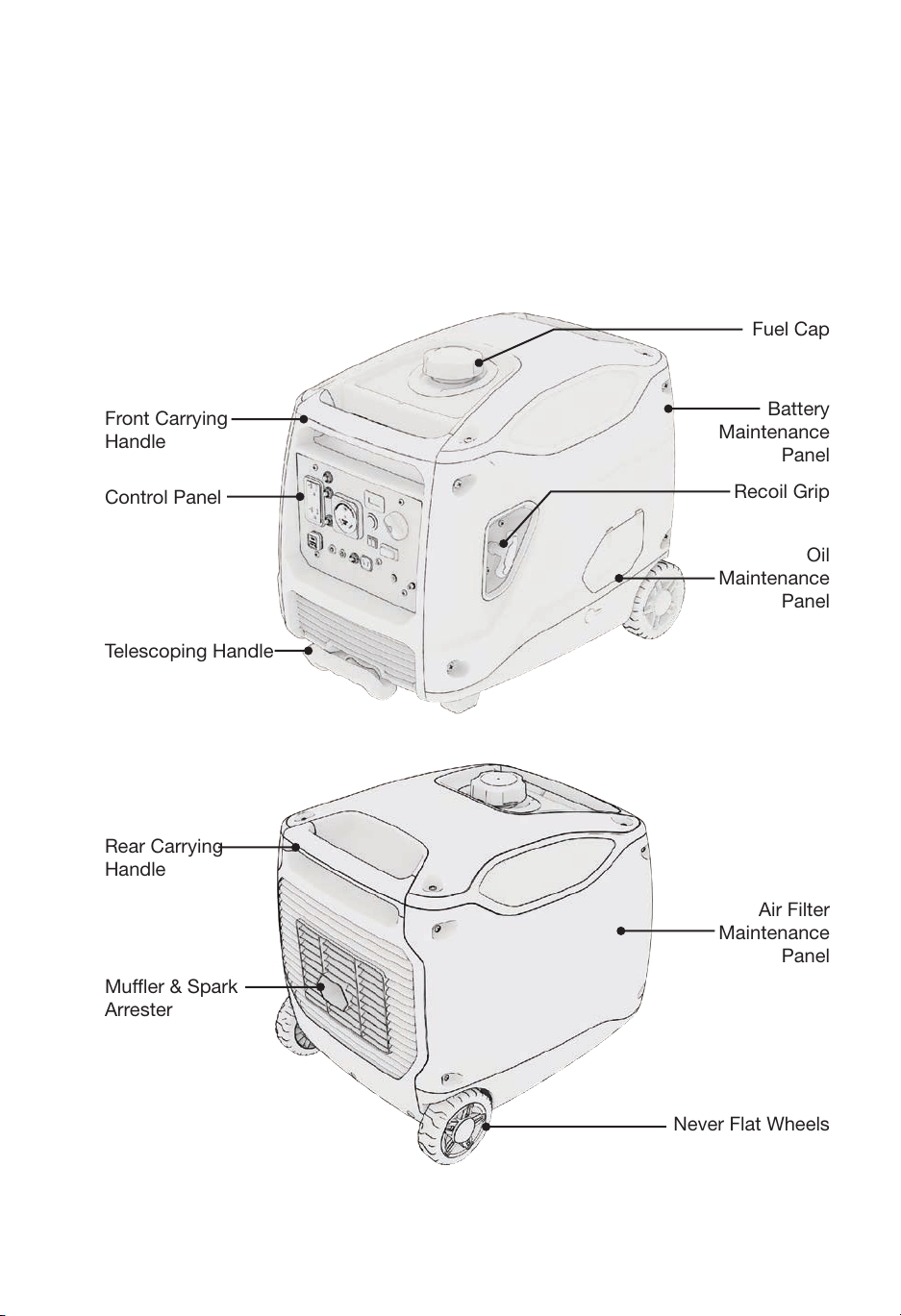 Fuel Cap

Front Carrying Handle

Battery Maintenance Panel

Control Panel

Recoil Grip

Oil Maintenance Panel

Telescoping Handle

Rear Carrying Handle

Air Filter Maintenance Panel

Muffler & Spark Arrester

Never Flat Wheels