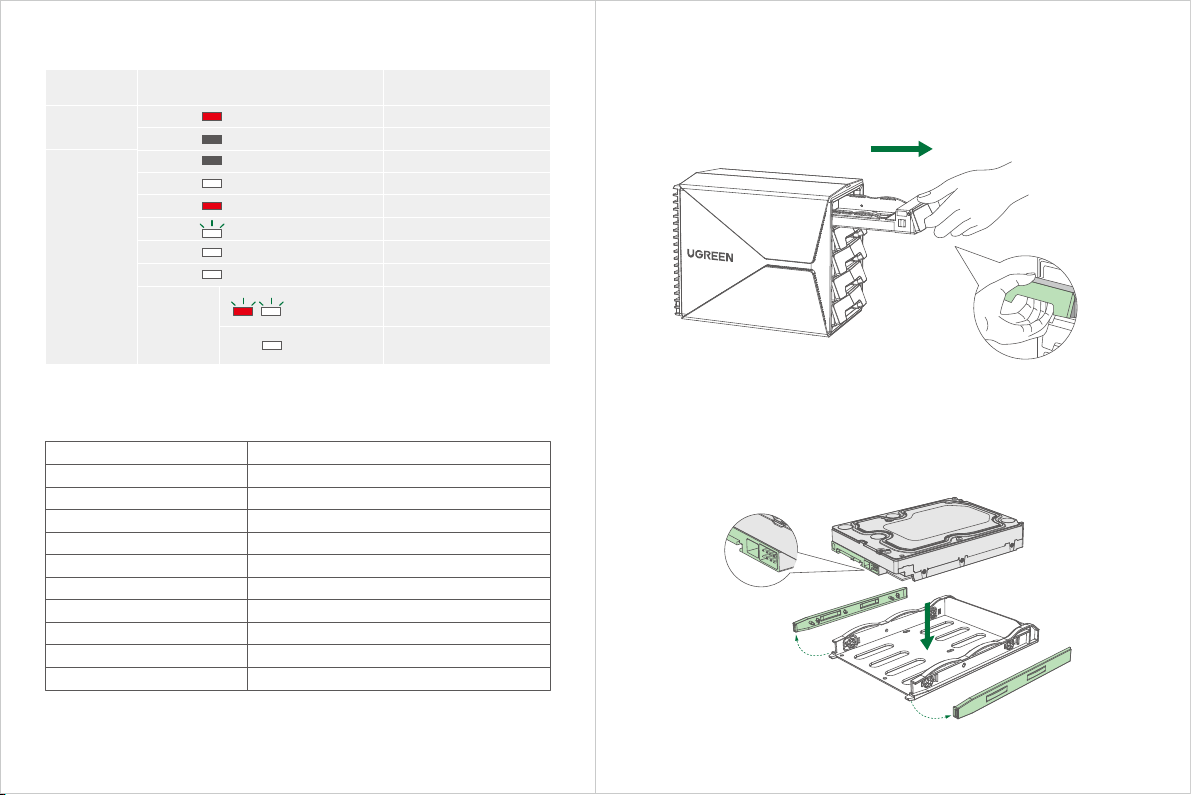 UGREEN