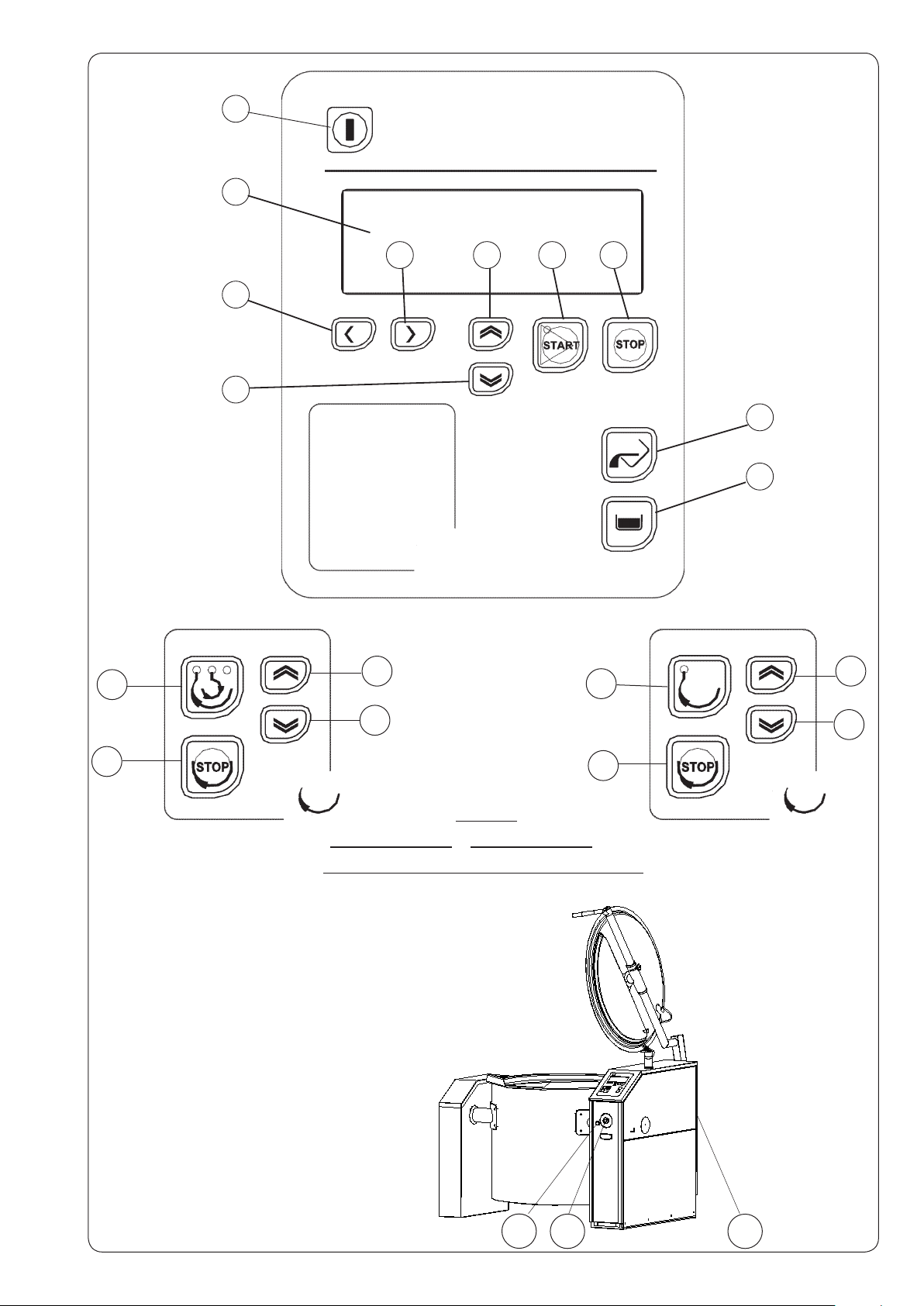 START

STOP

STOP

STOP