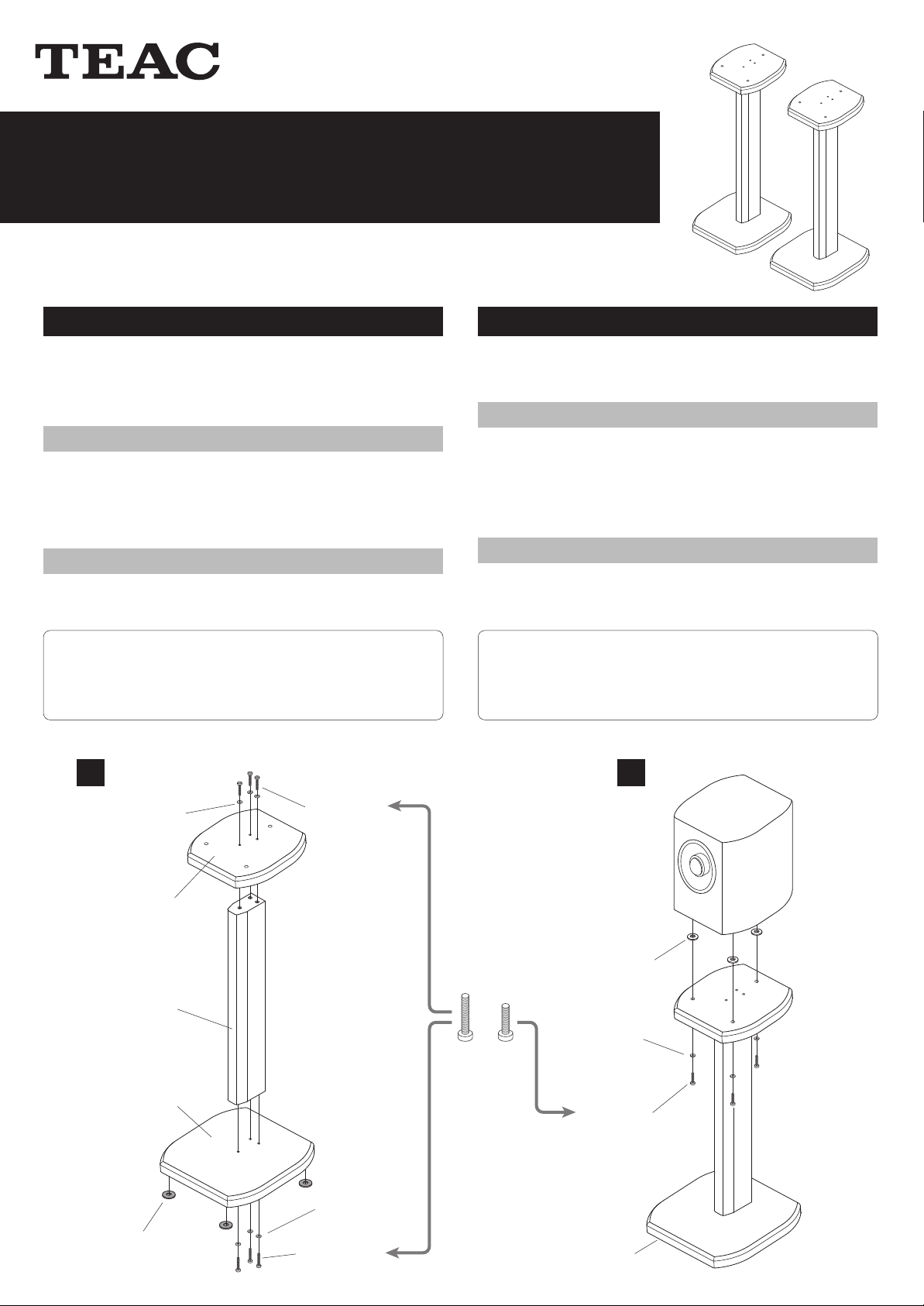 TEAC