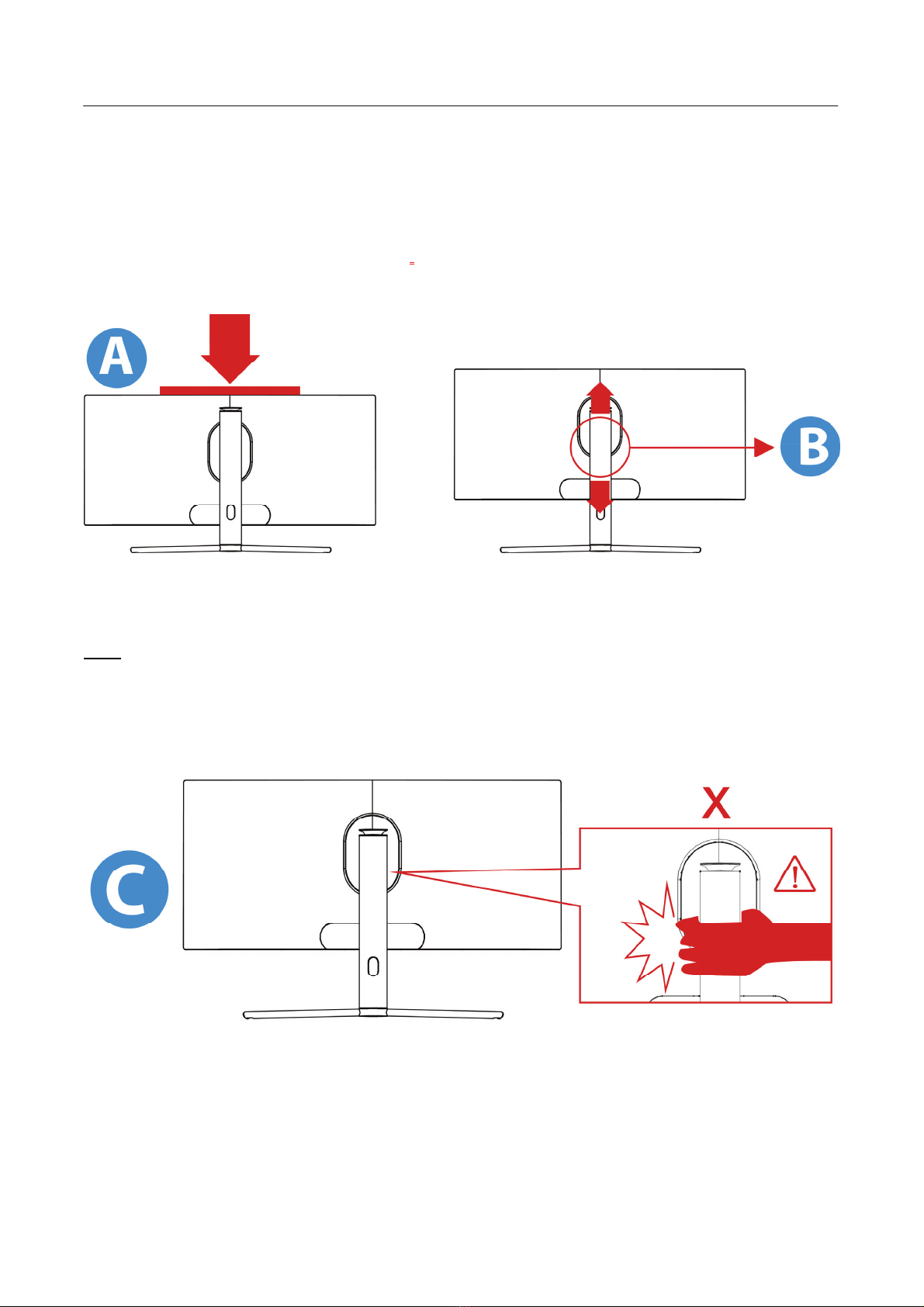 A

B

C

X