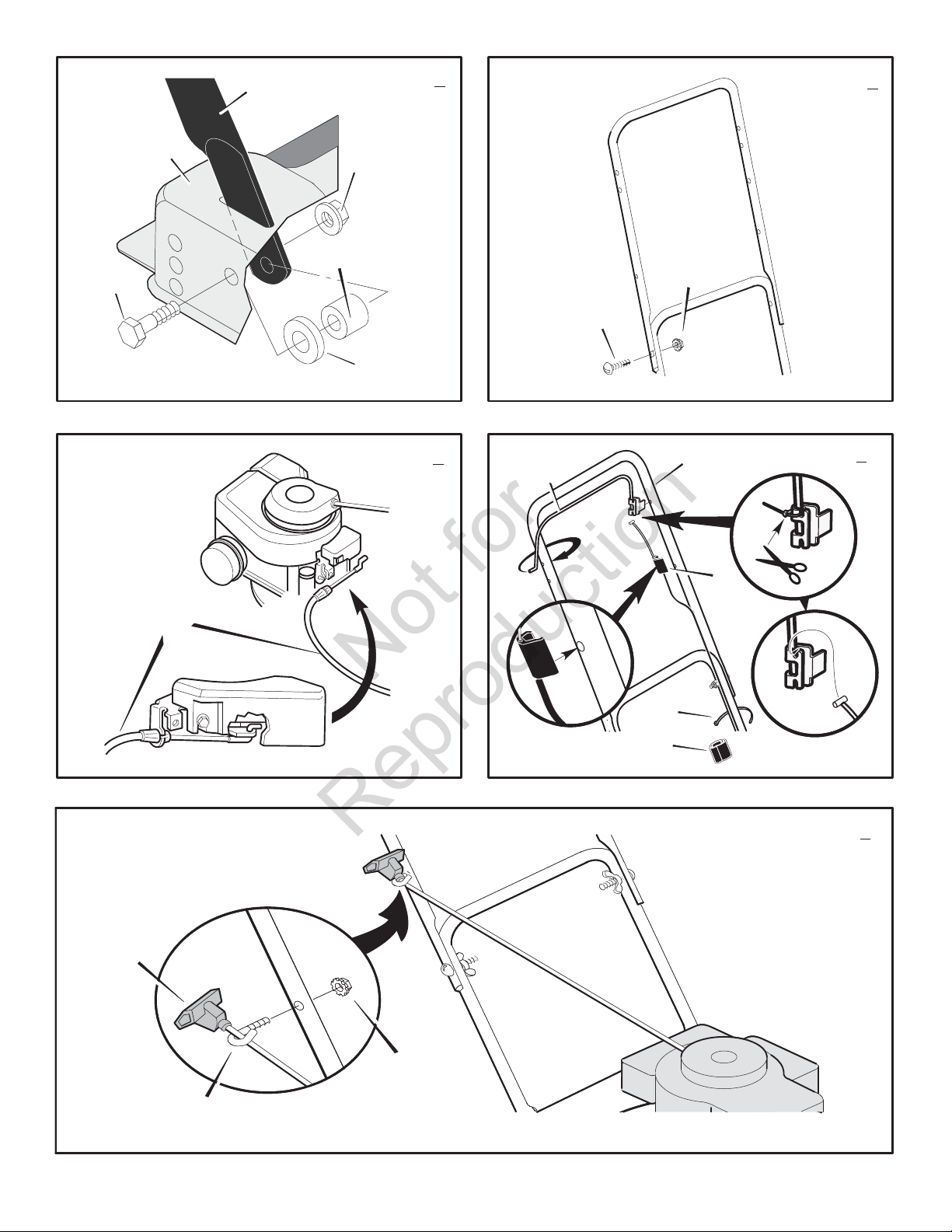 Not for Reproduction