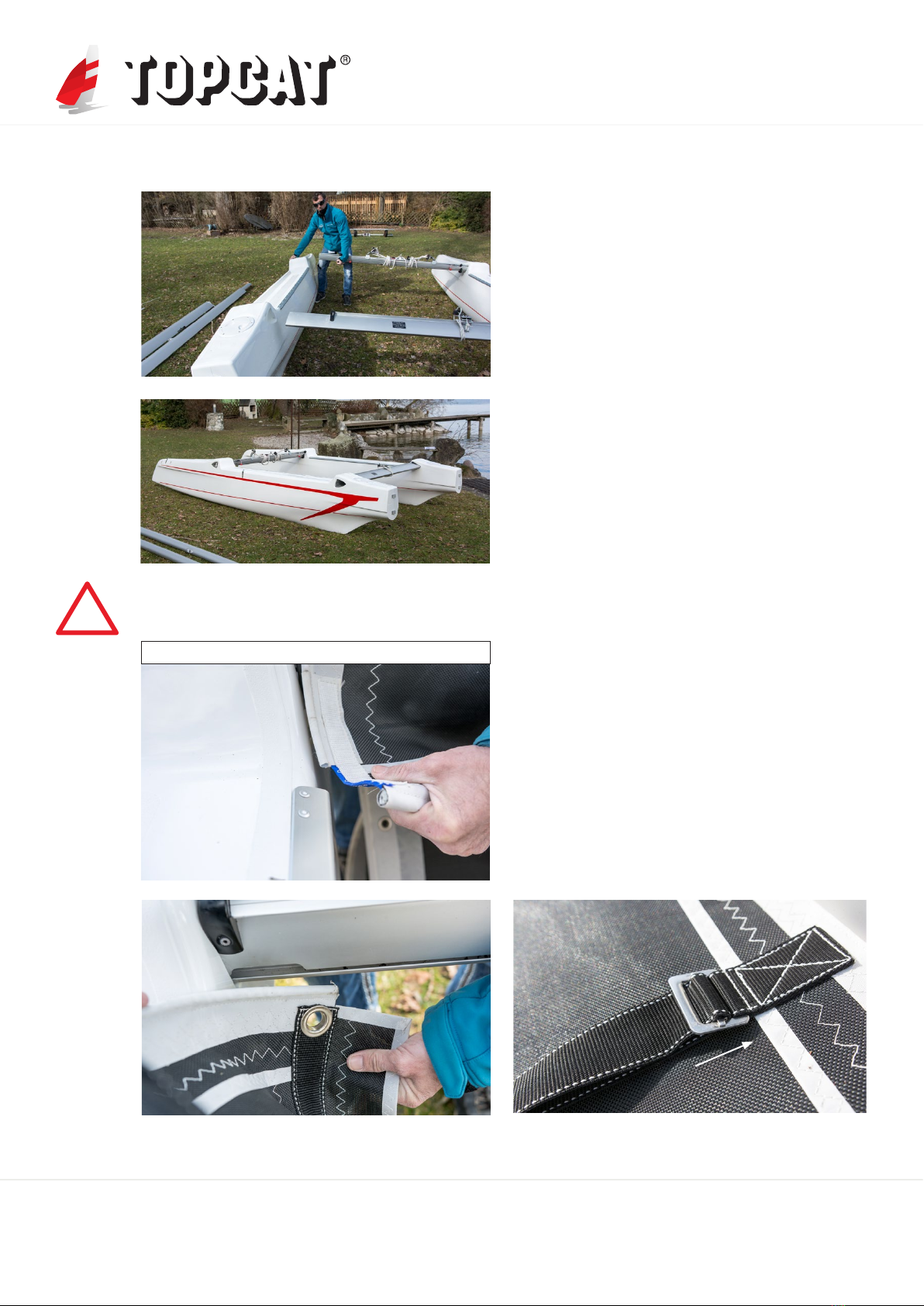 TOPCAT®