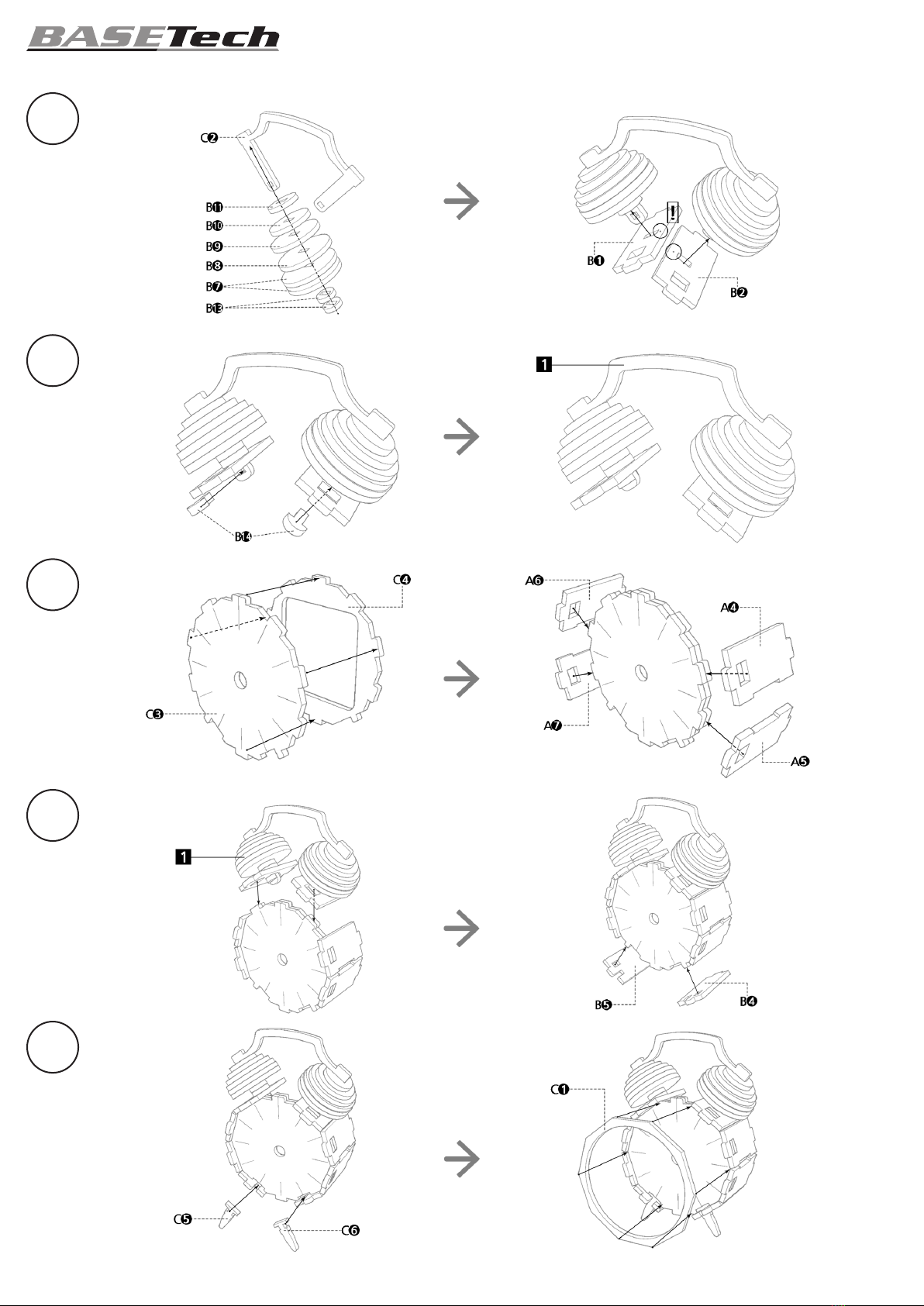 BASETech

C2
B11
B10
B9
B8
B7
B13

!
B1
B2

B14

1

C4
C3

A6
A4
A7
A5

1

B5
B4

C5
C6

C1