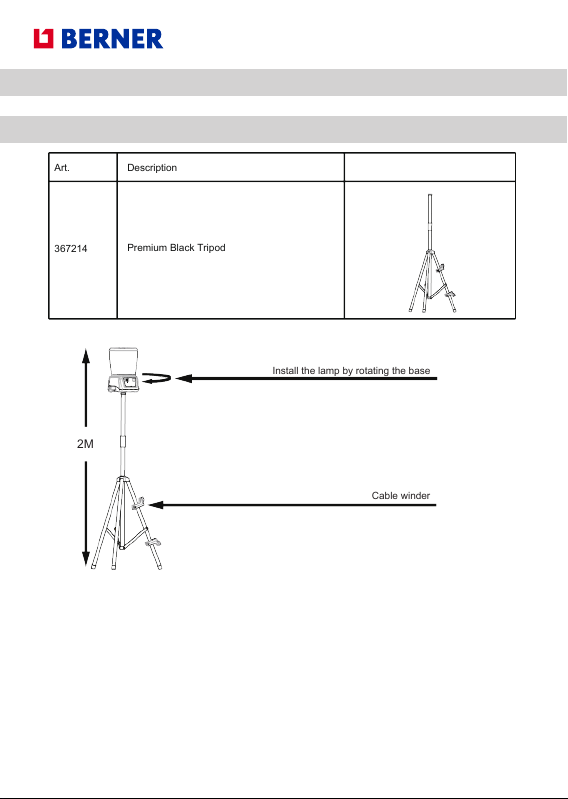 BERNER

| Art. | Description | |
|---|---|---|
| 367214 | Premium Black Tripod | |

Install the lamp by rotating the base

2M

Cable winder