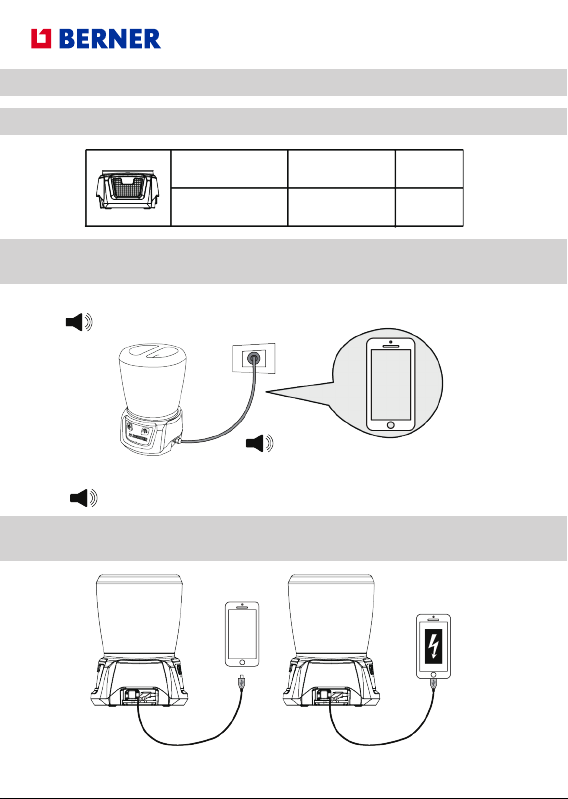 BERNER