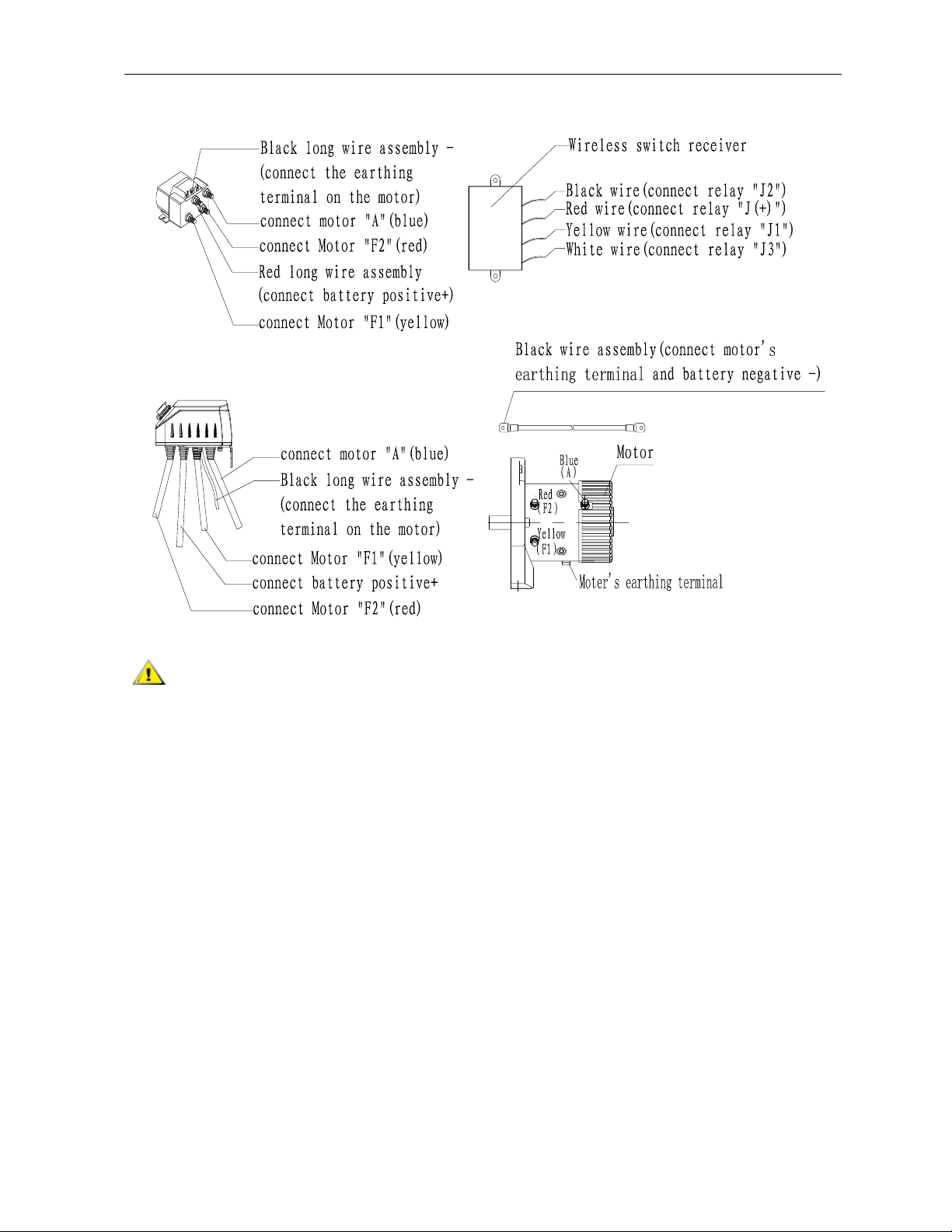 Black long wire assembly -
(connect the earthing terminal on the motor)
connect motor "A"(blue)
connect Motor "F2"(red)
Red long wire assembly
(connect battery positive+)
connect Motor "F1"(yellow)

Wireless switch receiver
Black wire(connect relay "J2")
Red wire(connect relay "J(+)")
Yellow wire(connect relay "J1")
White wire(connect relay "J3")

Black wire assembly(connect motor's earthing terminal and battery negative -)

connect motor "A"(blue)
Black long wire assembly -
(connect the earthing terminal on the motor)
connect Motor "F1"(yellow)
connect battery positive+
connect Motor "F2"(red)

Motor
Blue
(A)
Red
(F2)
Yellow
(F1)
Moter's earthing terminal