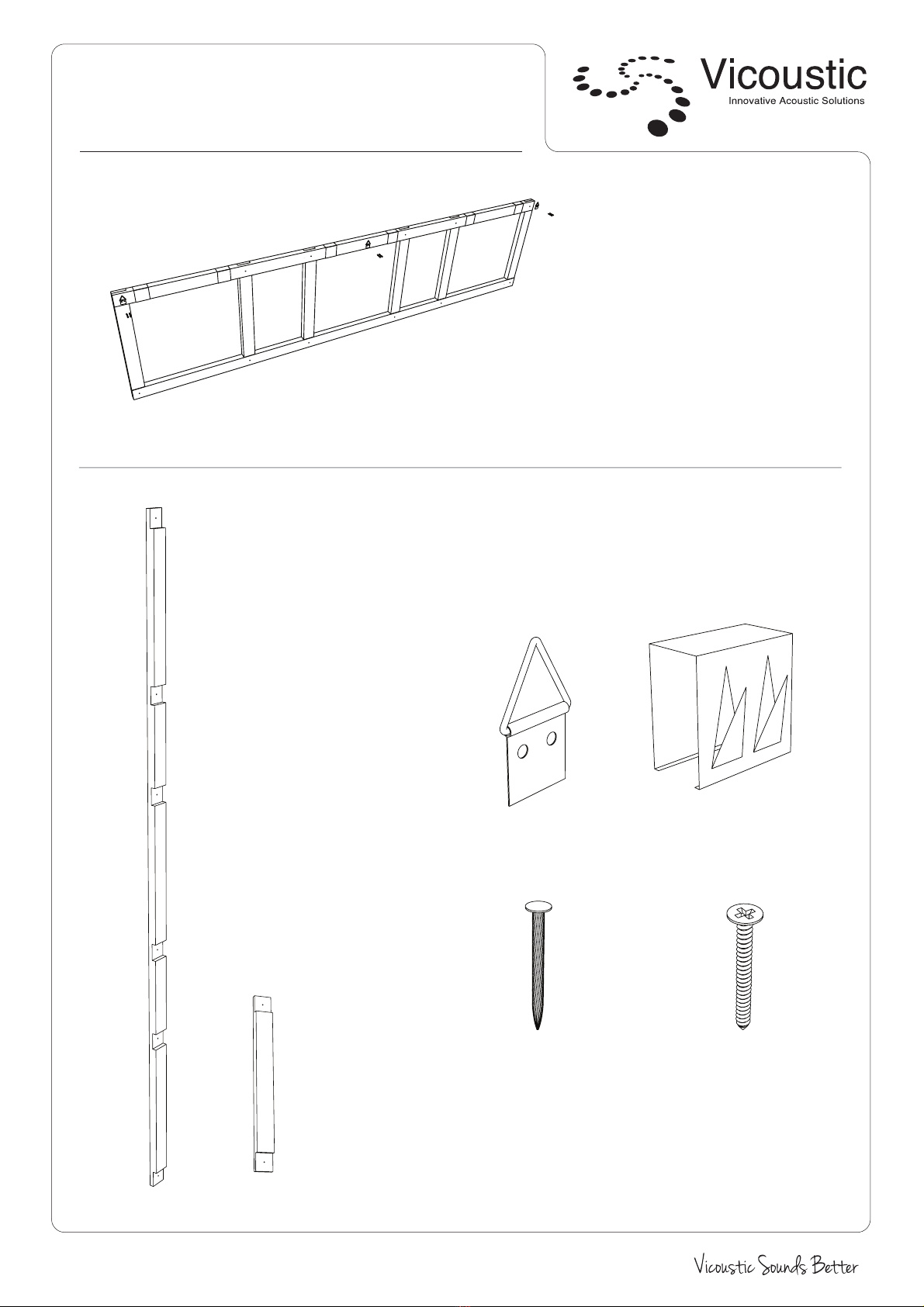 Vicoustic
Innovative Acoustic Solutions

Vicoustic Sounds Better