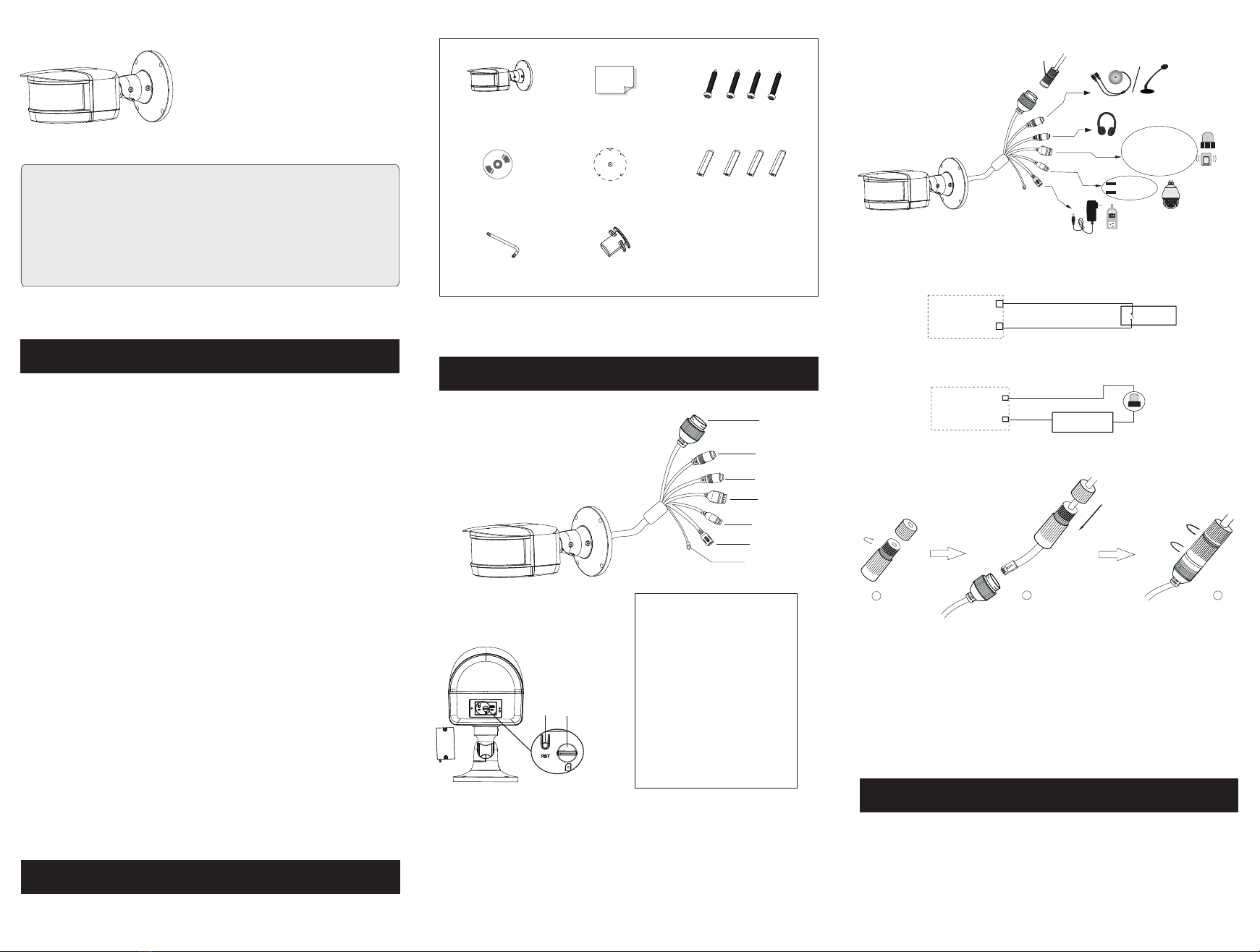 RST